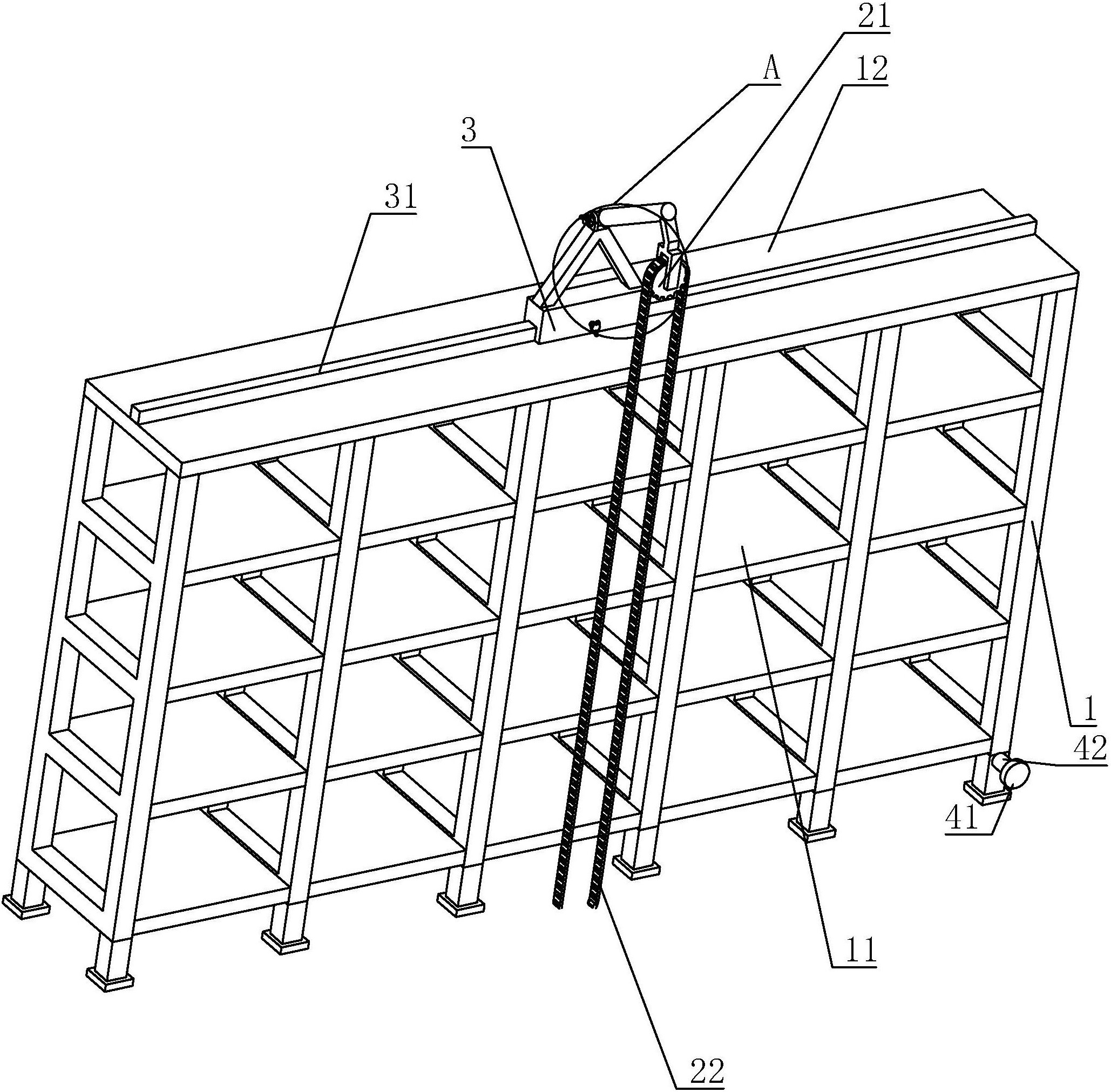 21
A
12
3
31
1
42
41
11
22