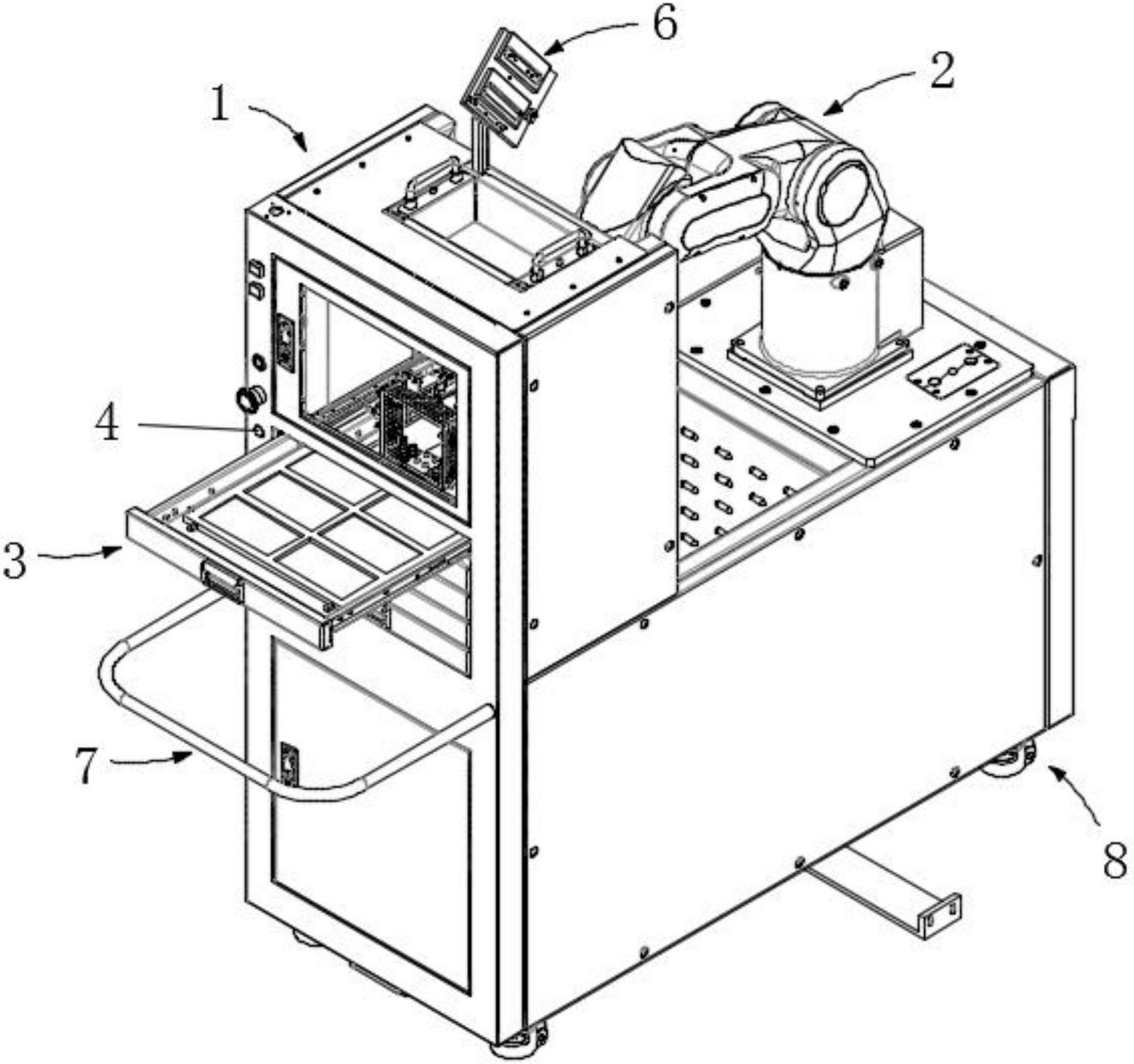 6
2
1
4
3
7
8