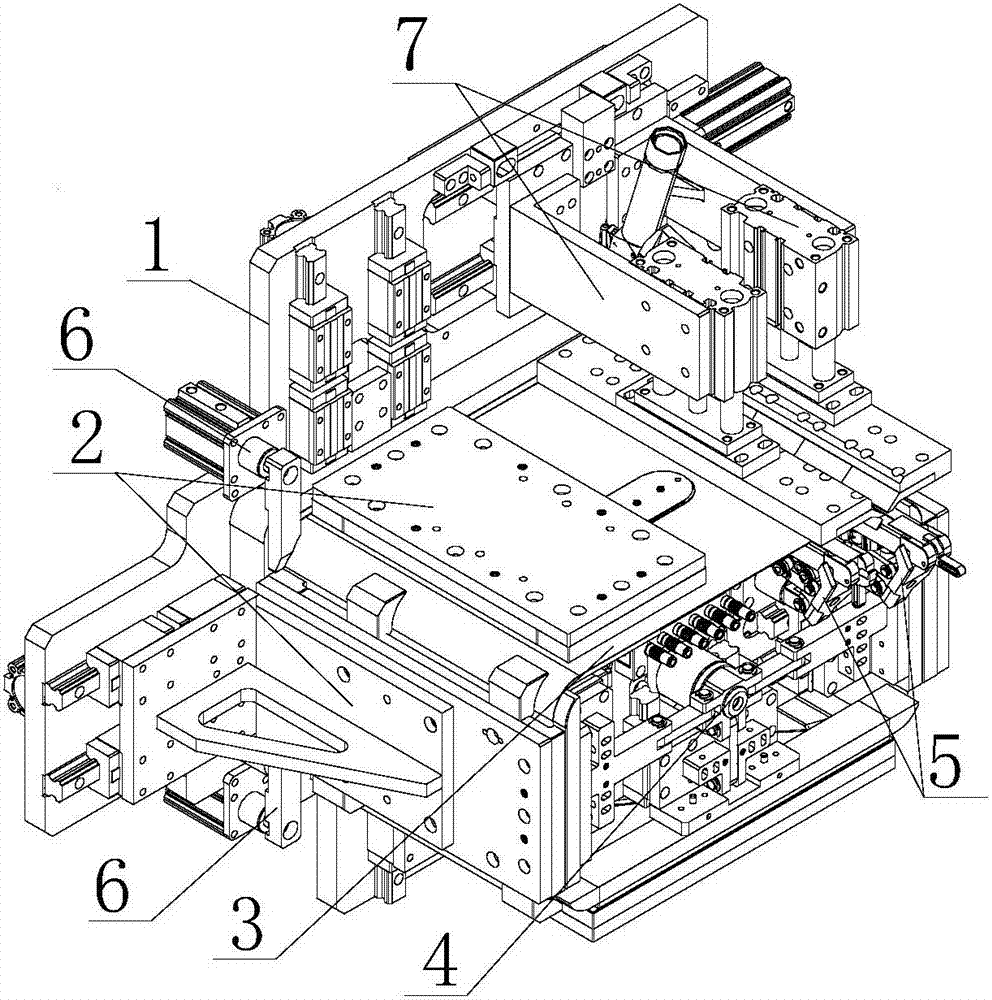 7
1
6
2
5
6
3
4