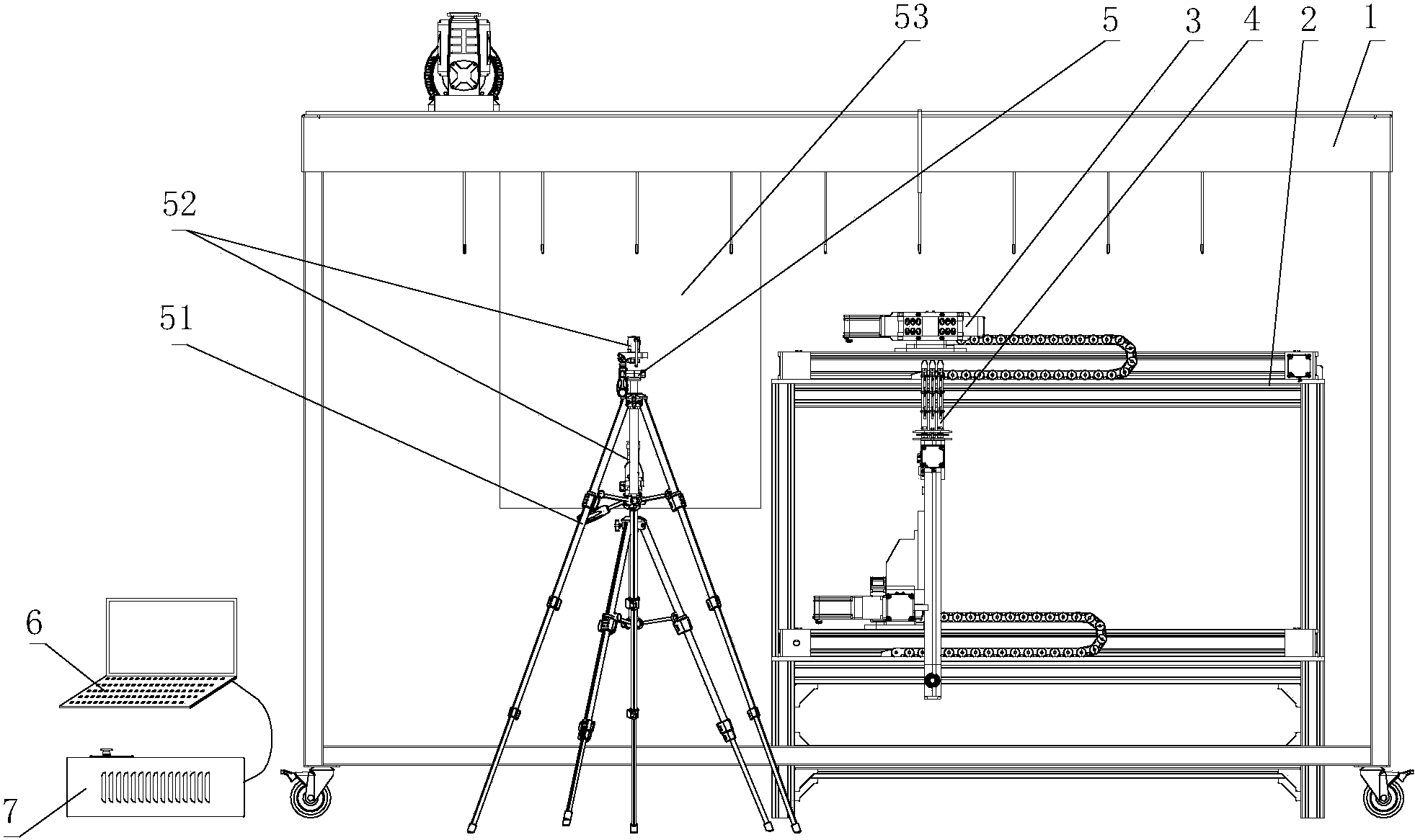 53
5
3
4
2
1
52
51
6
7