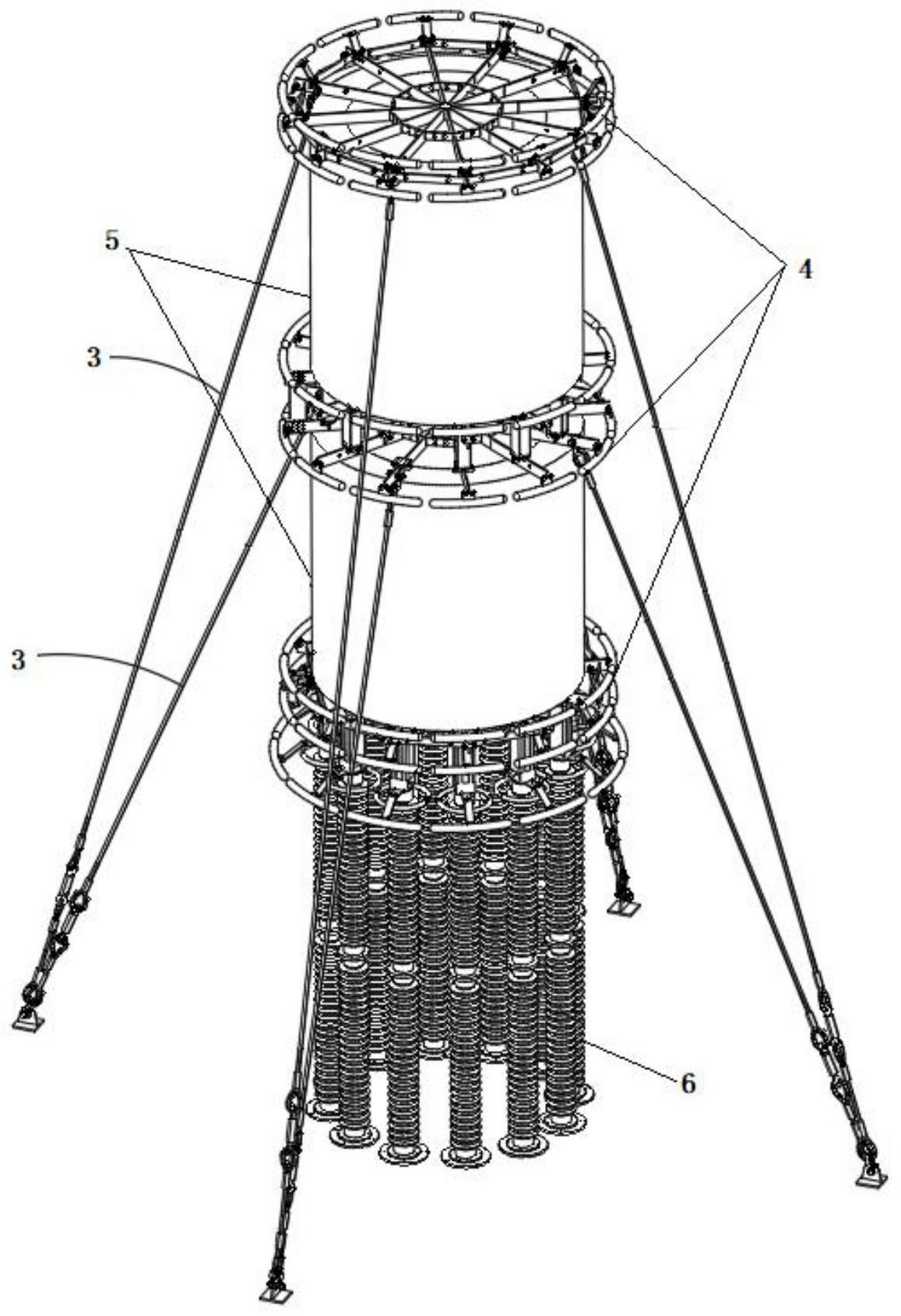 5
4
3
3
6