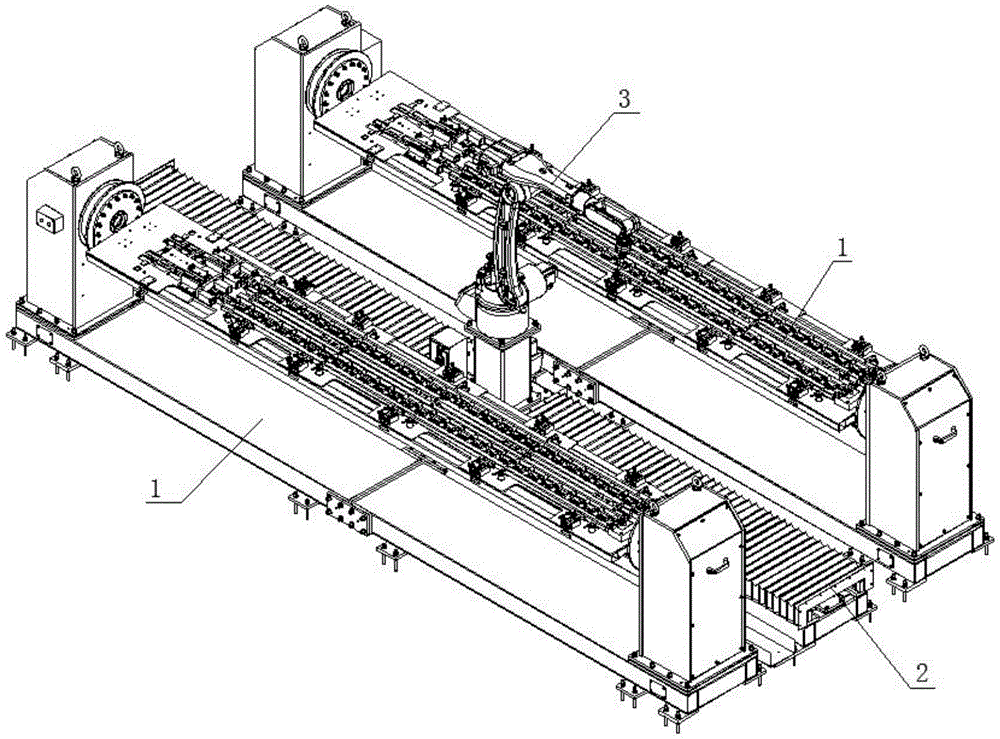 3

1

1

2