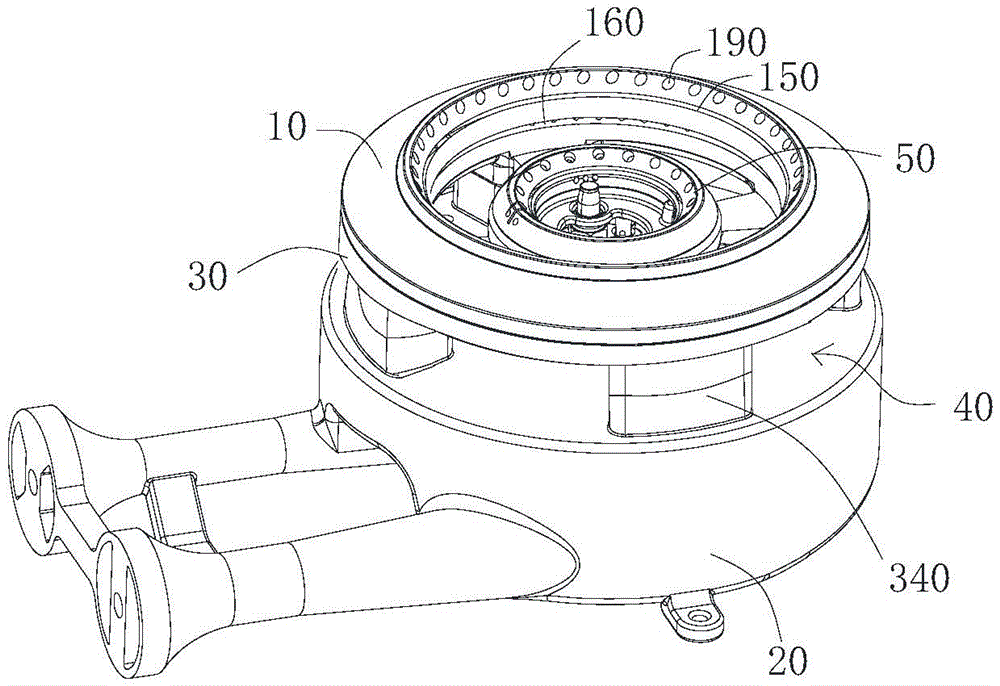 160
190
150
10
50
30
40
340
20