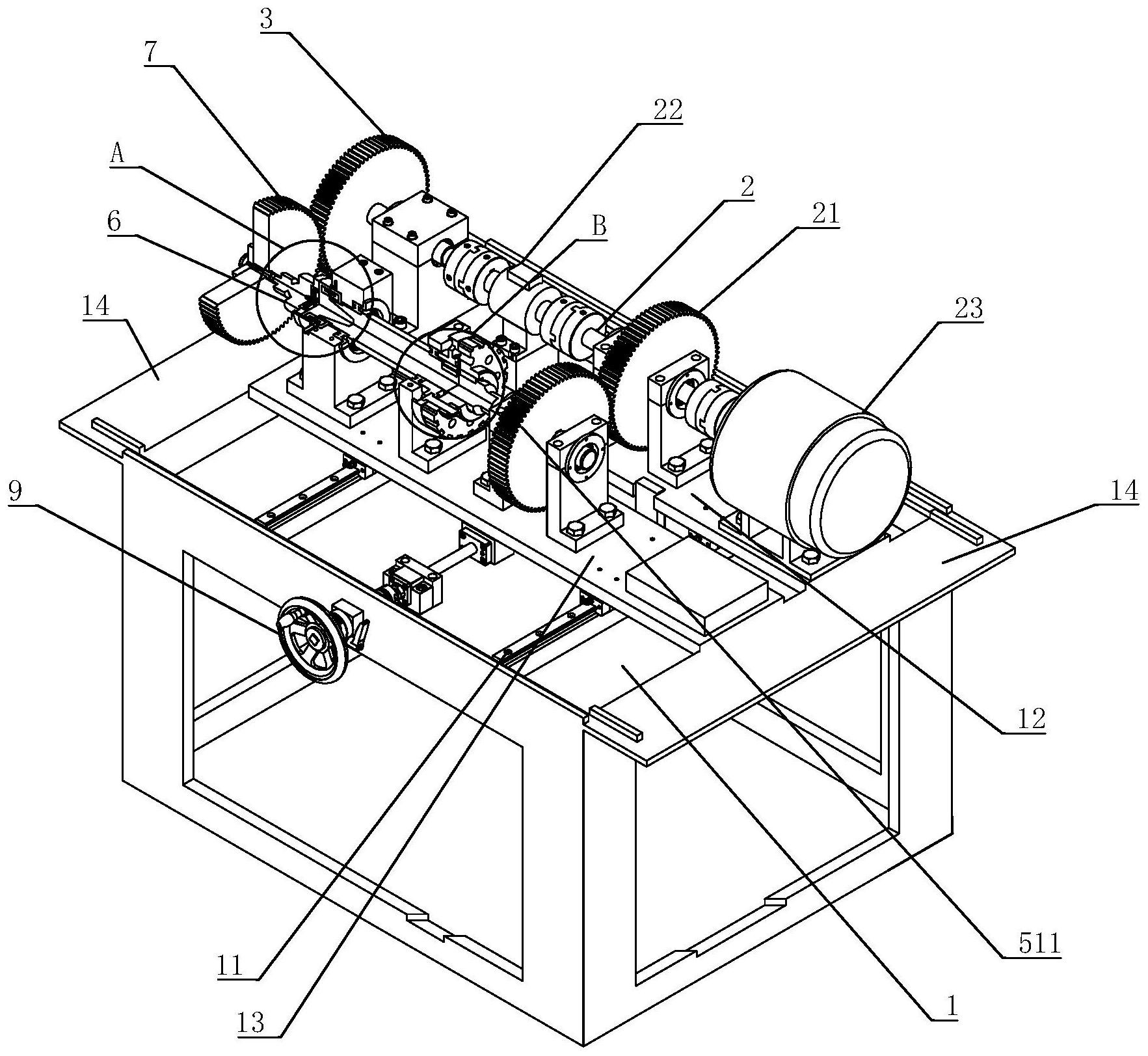 3
7
22
A
2
21
6
B
14
23
9
14
12
11
511
13
1