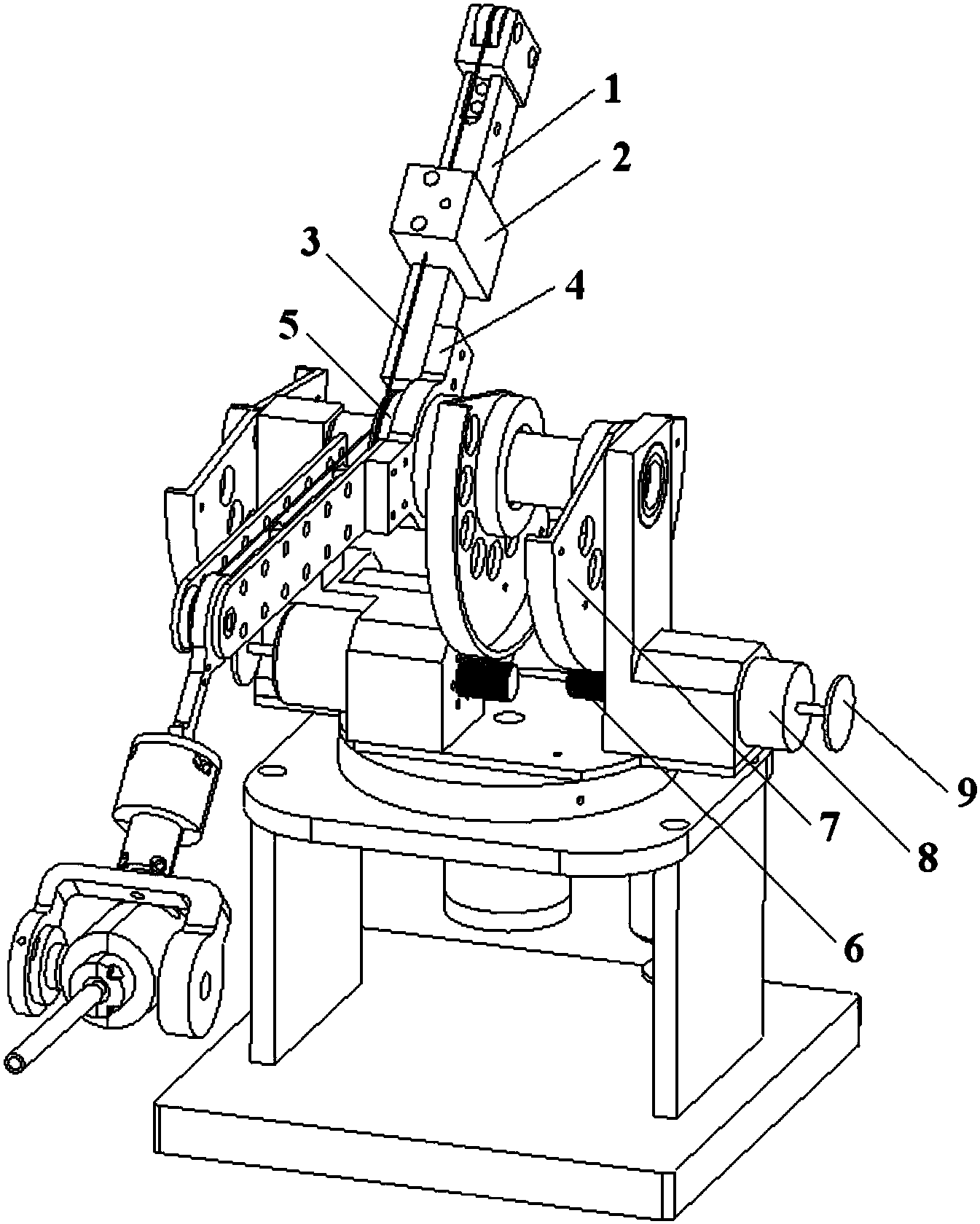 1
2
3
4
5
9
7
8
6