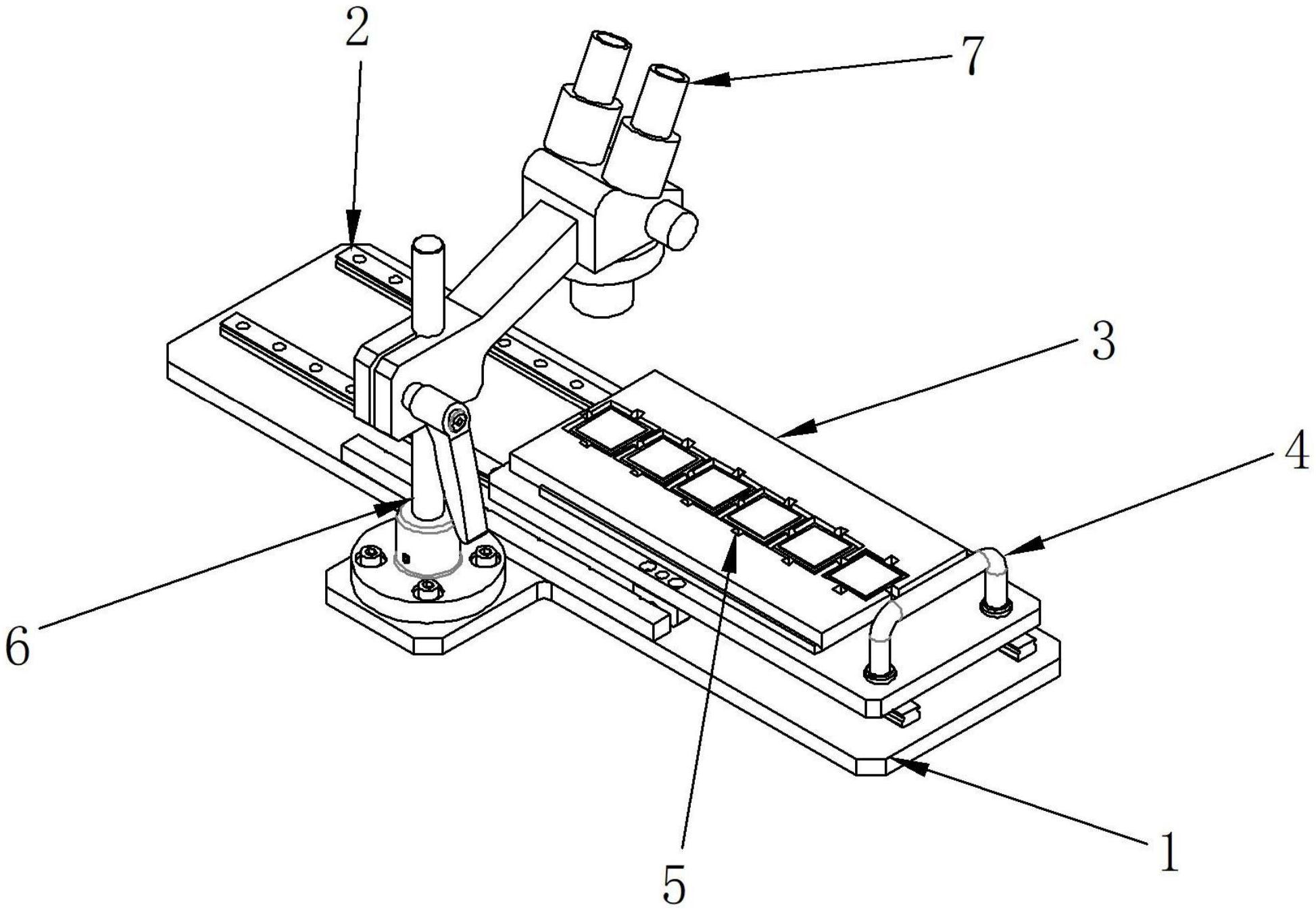 2
7
3
4
6
5
1