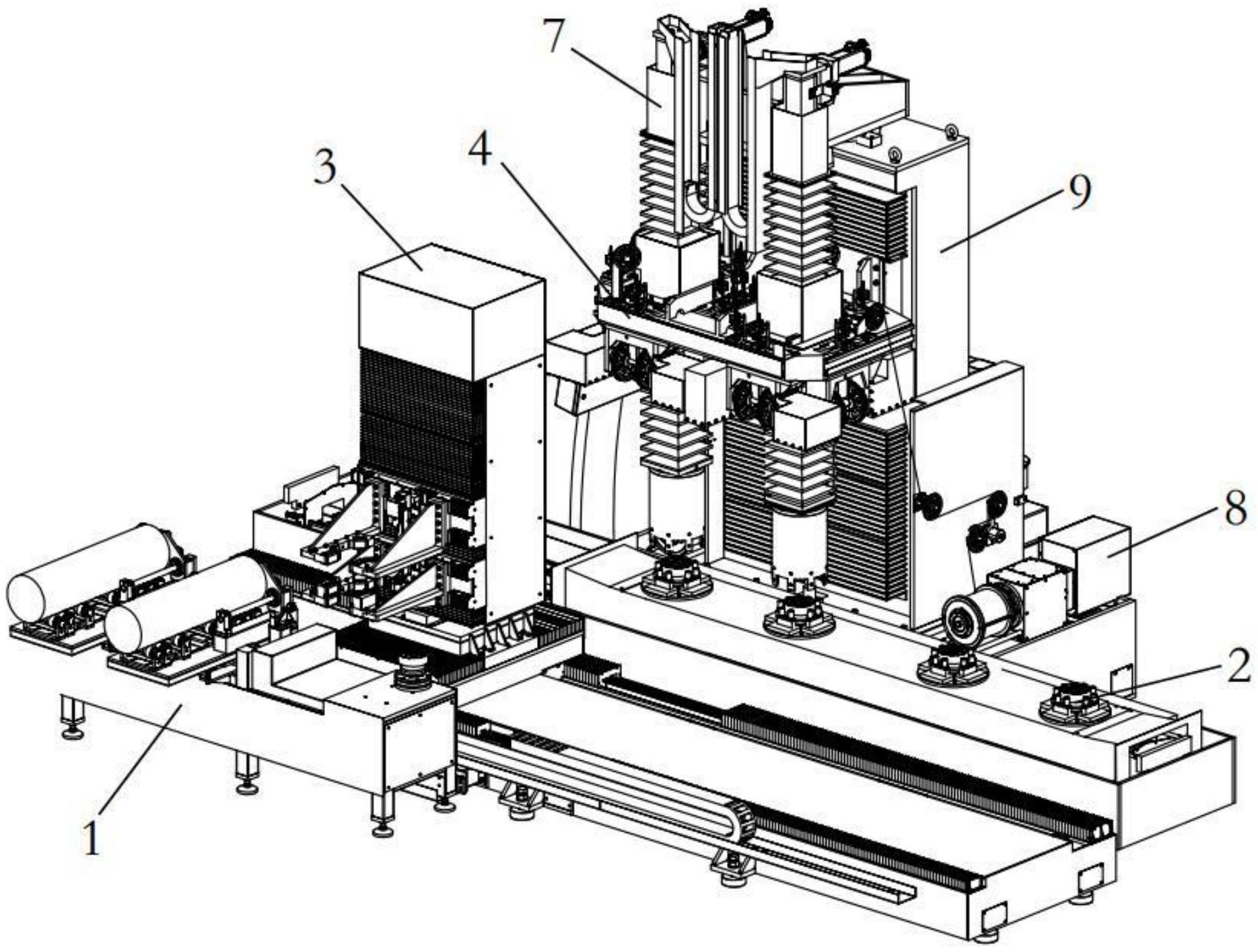 7
3
4
9
8
2
1