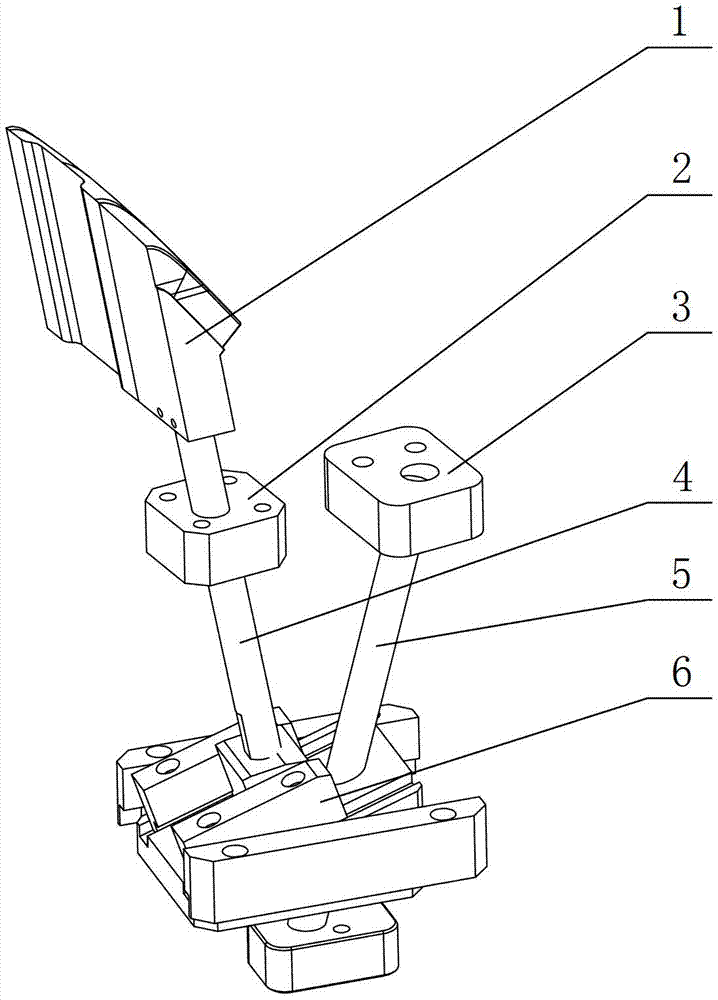 1
2
3
4
5
6