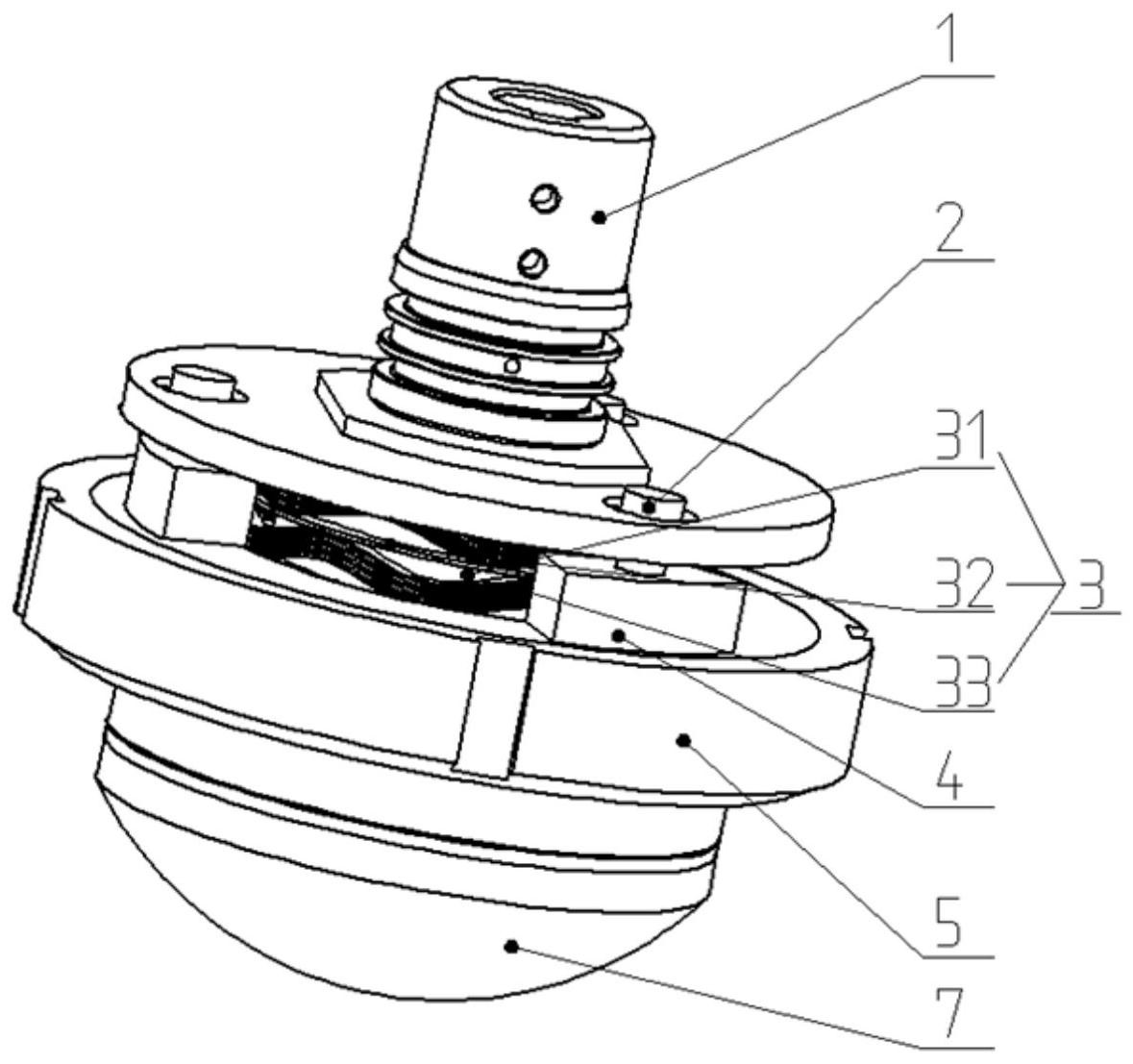 1
2
31
32
3
33
4
5
7