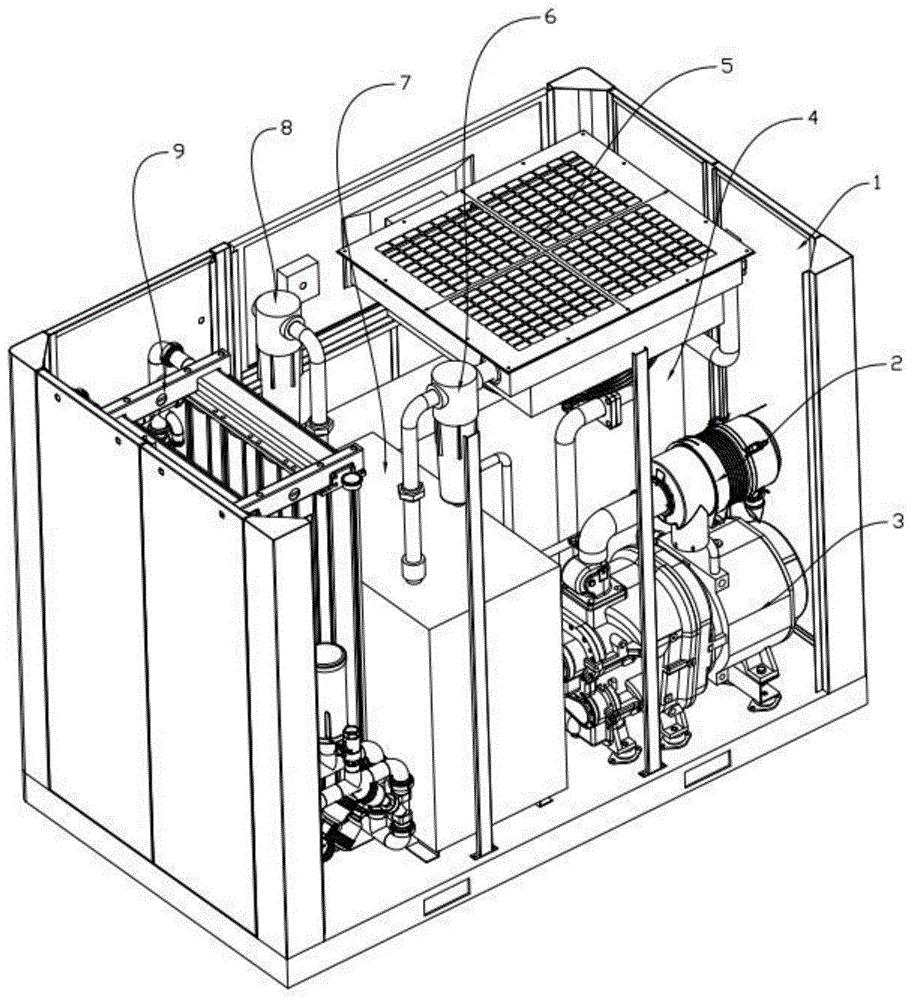 6
5
7
4
8
9
1
2
3