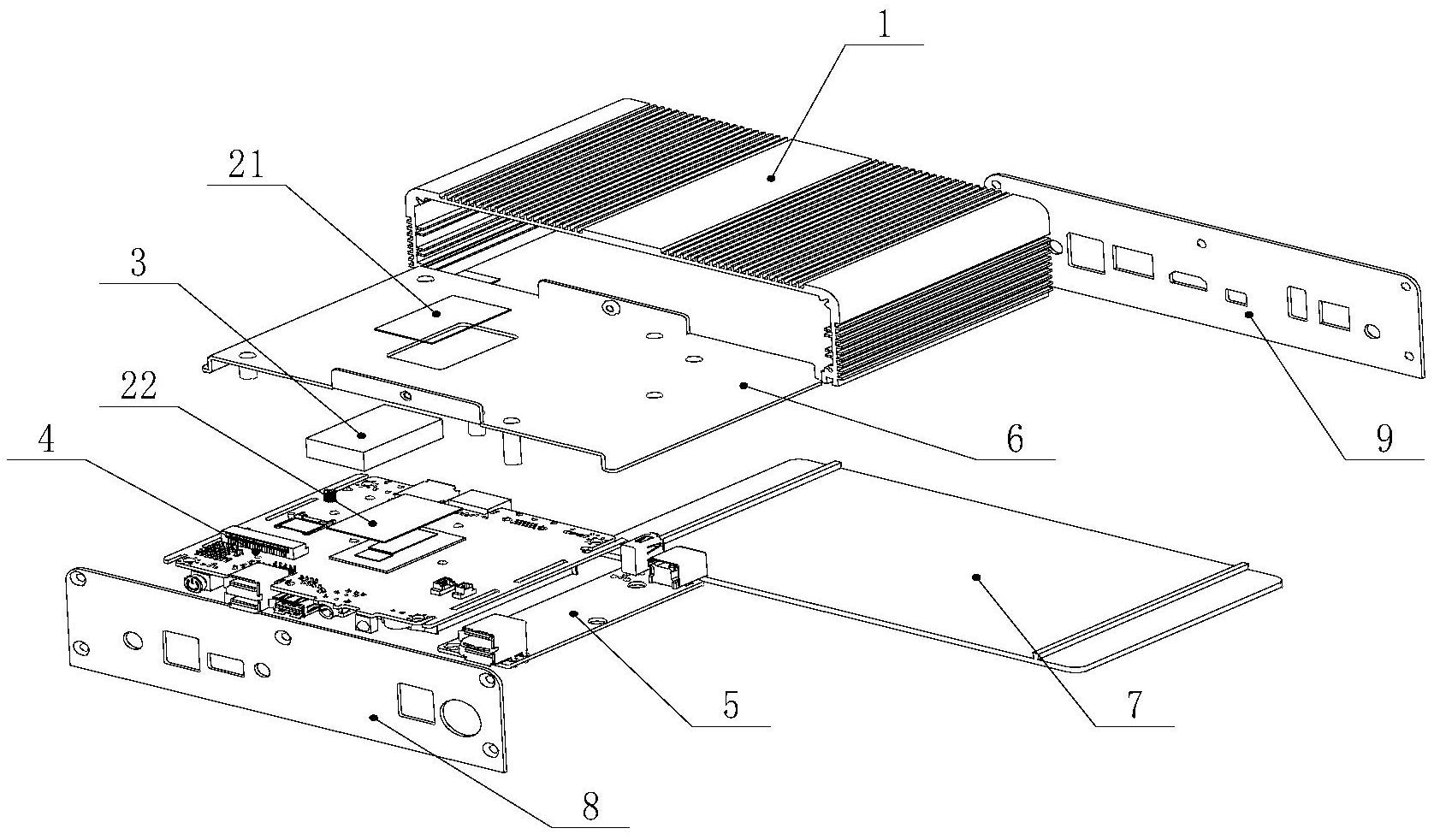 1

21

3

22

4

6

9

5

7

8