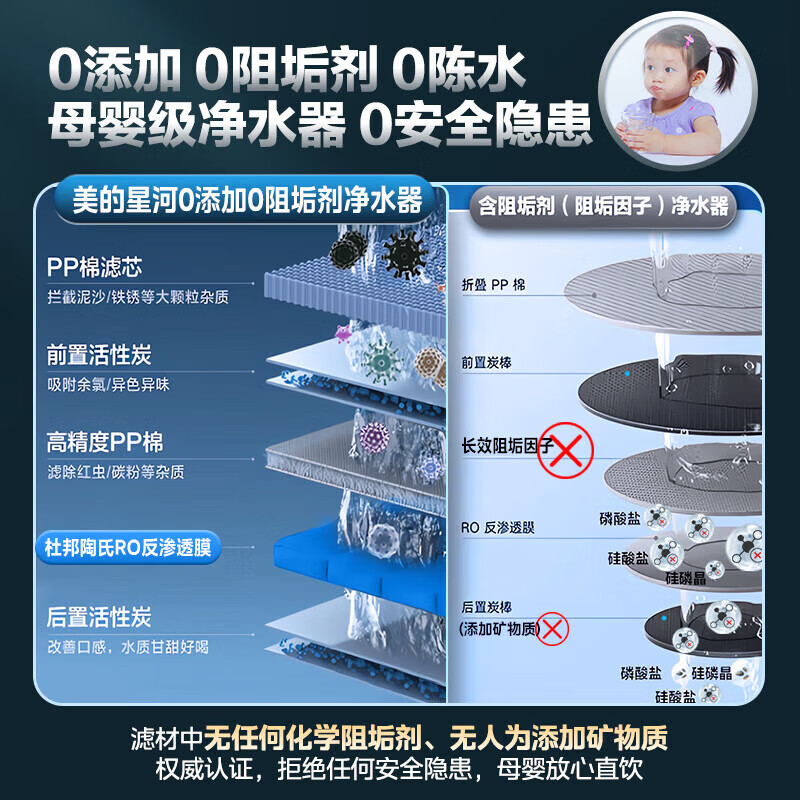 0添加 0阻垢剂 0陈水
母婴级净水器 0安全隐患

美的星河0添加0阻垢剂净水器

PP棉滤芯
拦截泥沙/铁锈等大颗粒杂质

前置活性炭
吸附余氯/异色异味

高精度PP棉
滤除红虫/碳粉等杂质

杜邦陶氏RO反渗透膜

后置活性炭
改善口感，水质甘甜好喝

含阻垢剂（阻垢因子）净水器

折叠 PP 棉

前置炭棒

长效阻垢因子

RO 反渗透膜

磷酸盐
硅酸盐
硅磷晶

后置炭棒
(添加矿物质)

磷酸盐
硅磷晶
硅酸盐

滤材中无任何化学阻垢剂、无人为添加矿物质
权威认证，拒绝任何安全隐患，母婴放心直饮