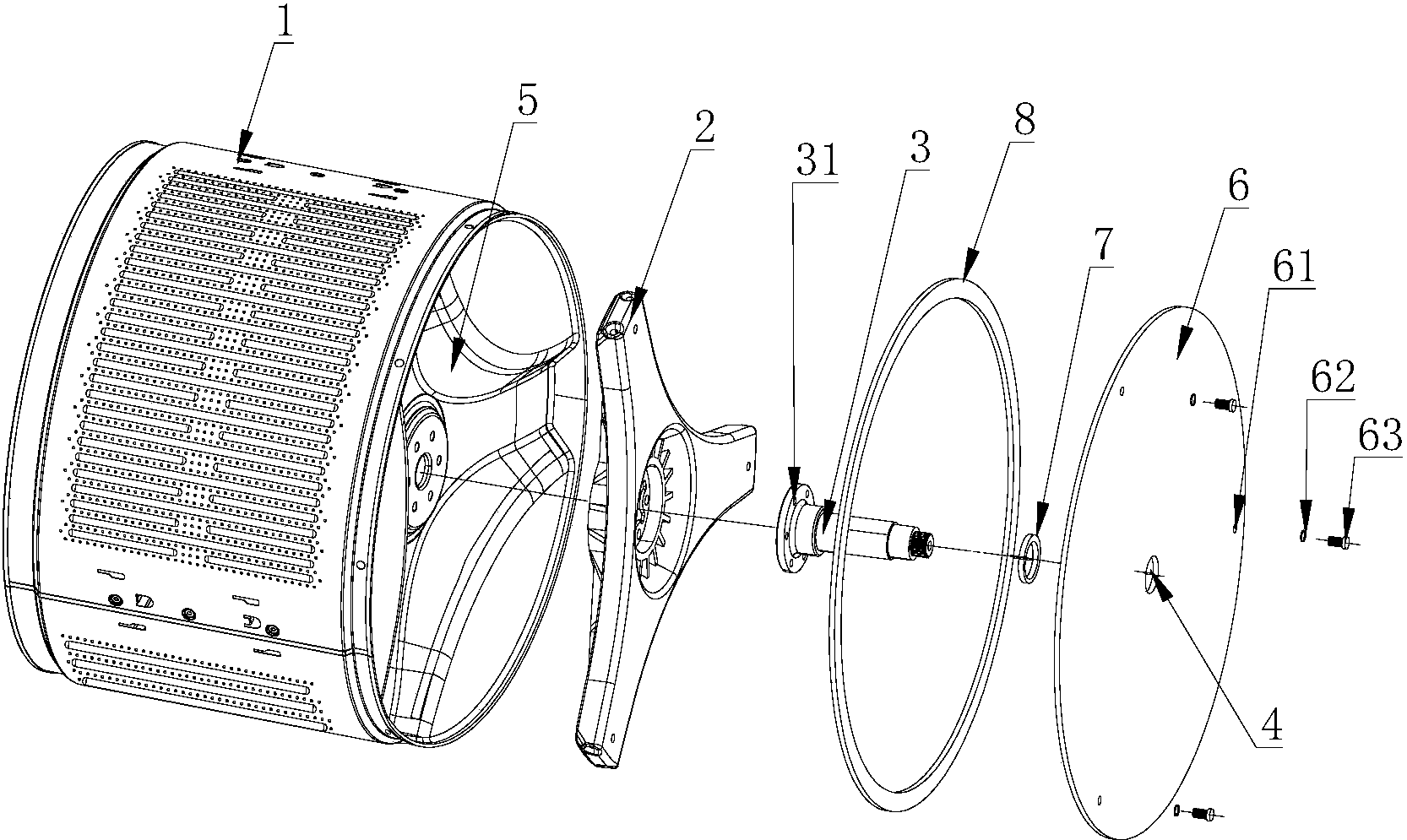 1
5
2
31
3
8
7
6
61
62
63
4