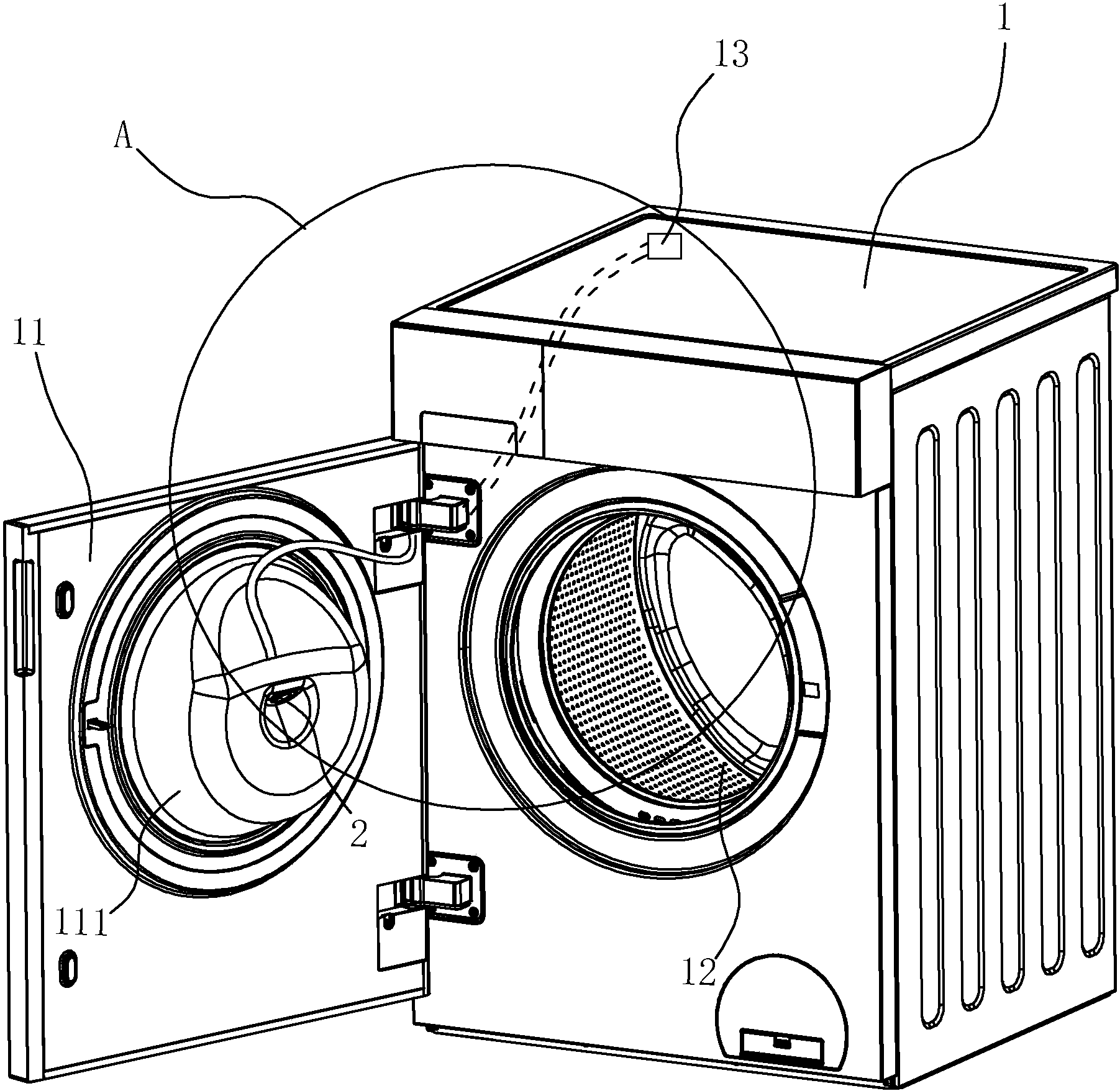 1
13
A
11
2
111
12