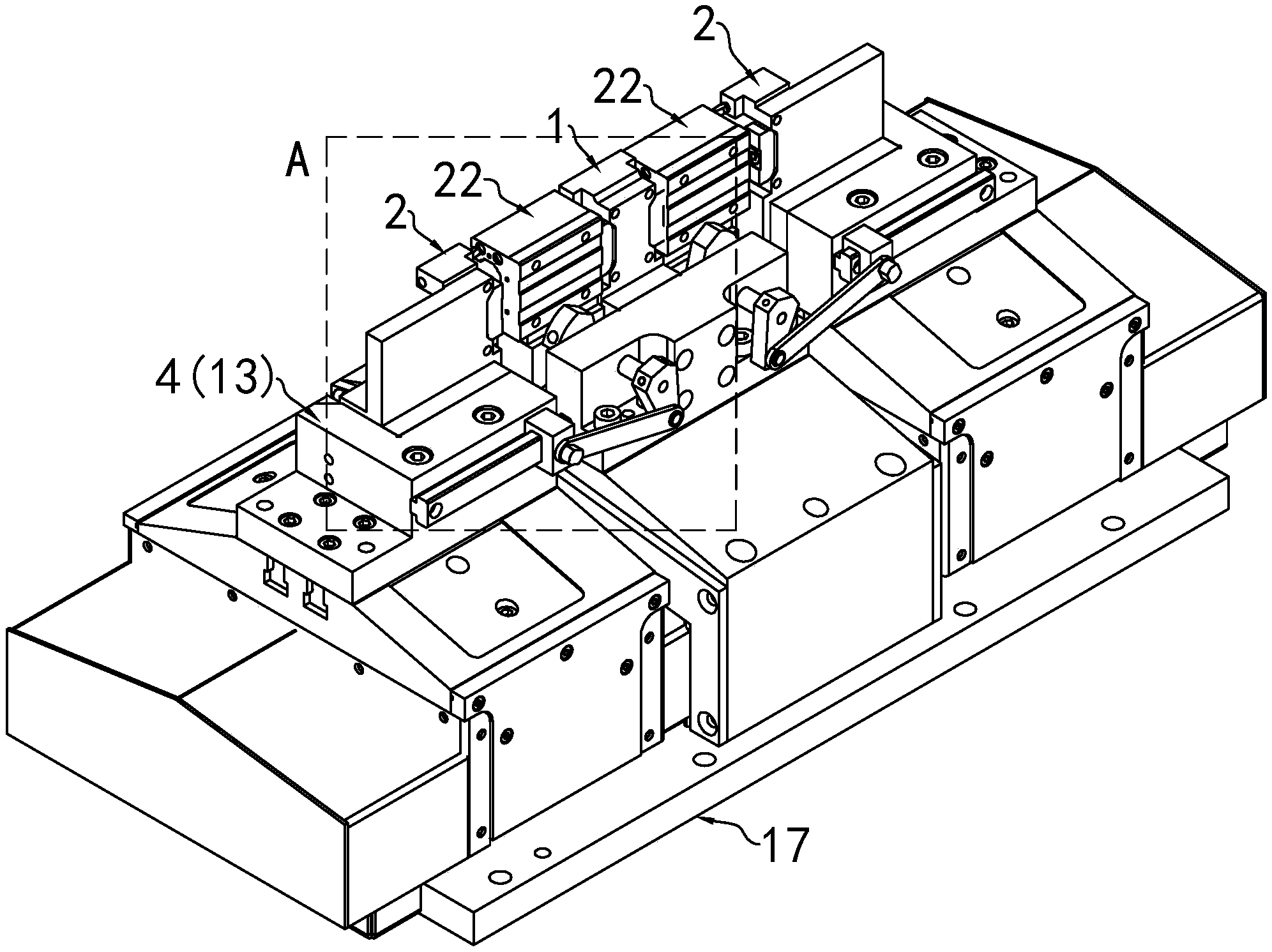 2
22
1
A
22
2
4(13)
17