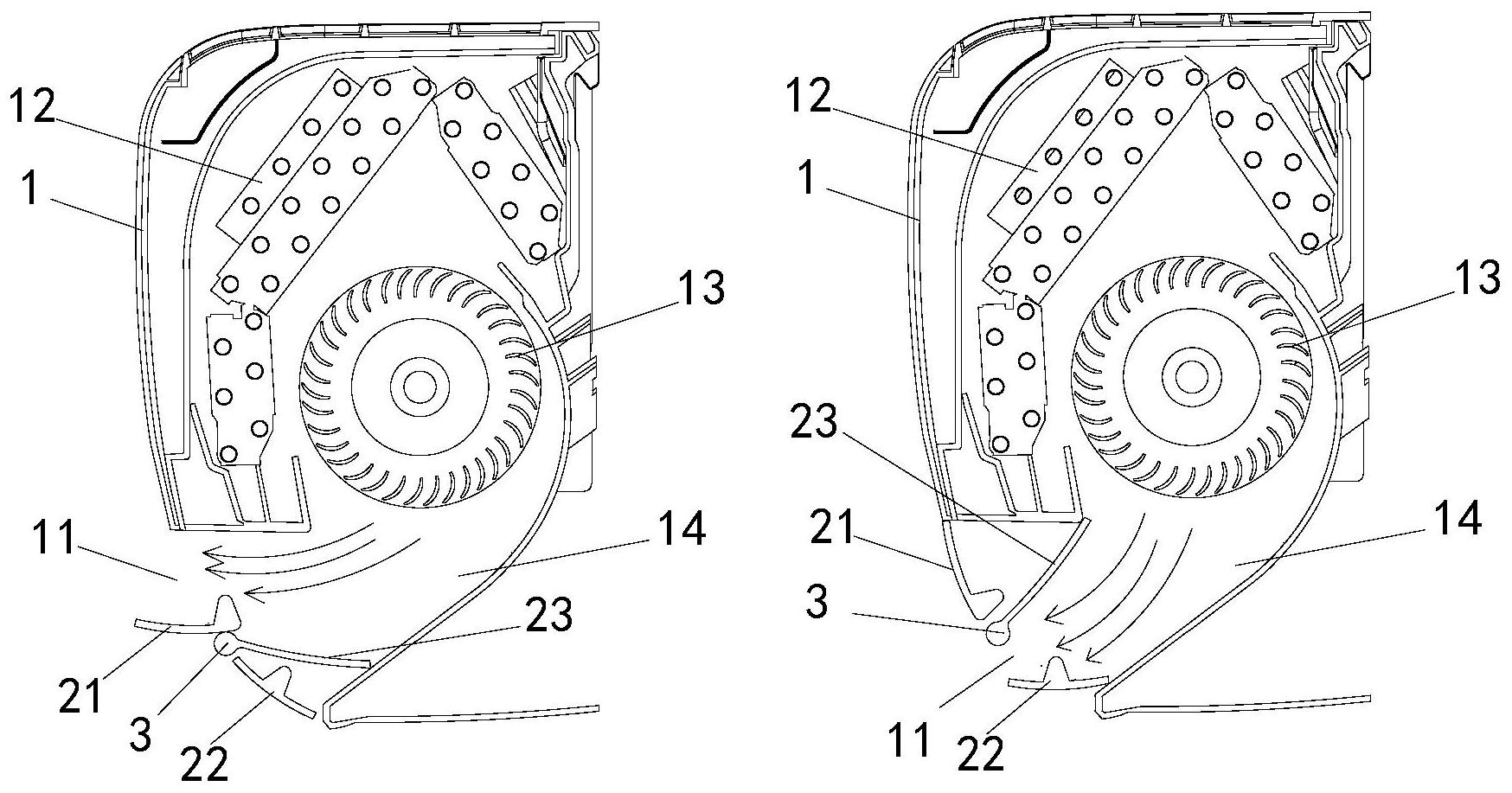 12
1
13
11
14
23
21
3
22

12
1
13
23
21
14
3
11
22