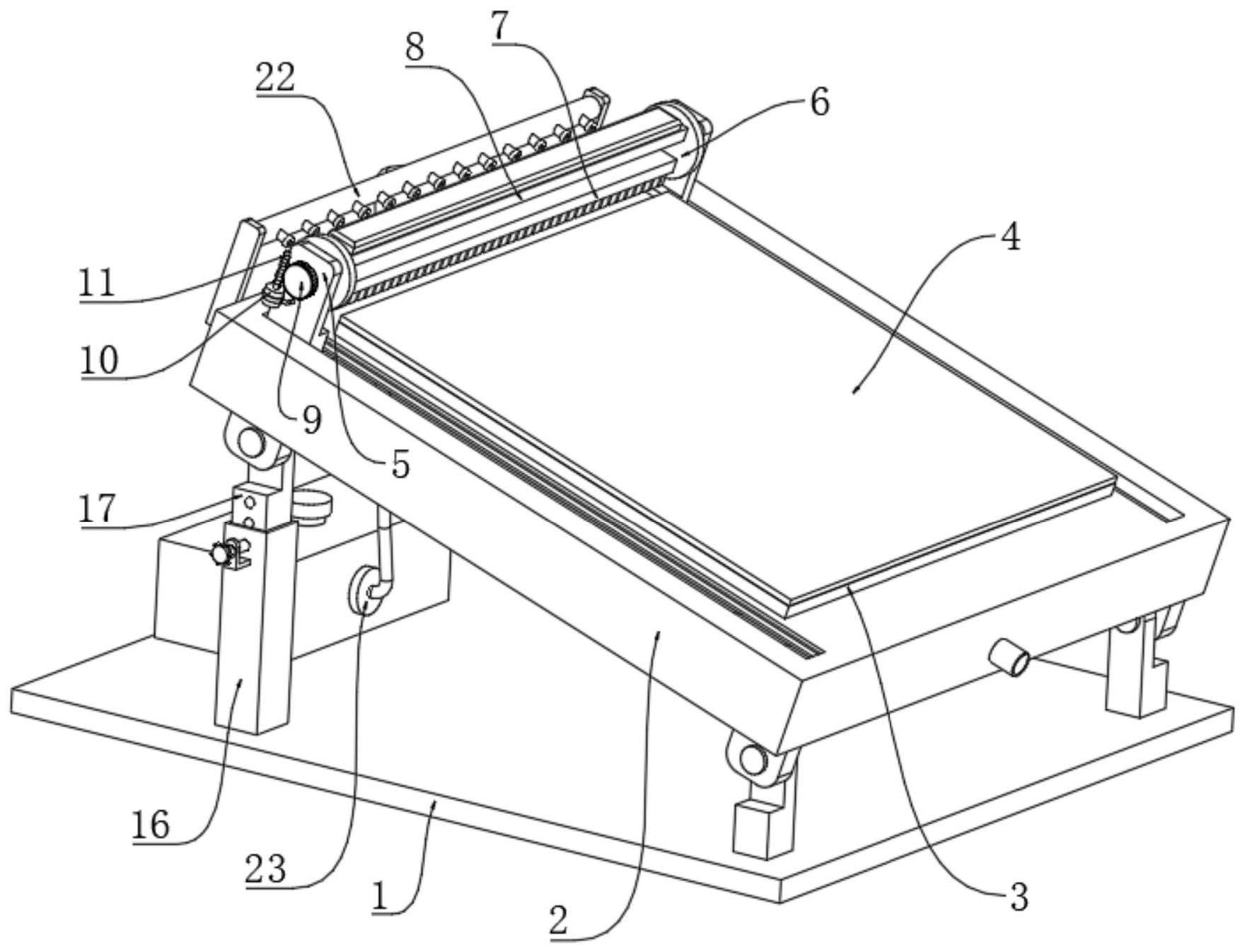 7
8
22
6
4
11
10
9
5
17
16
23
1
2
3