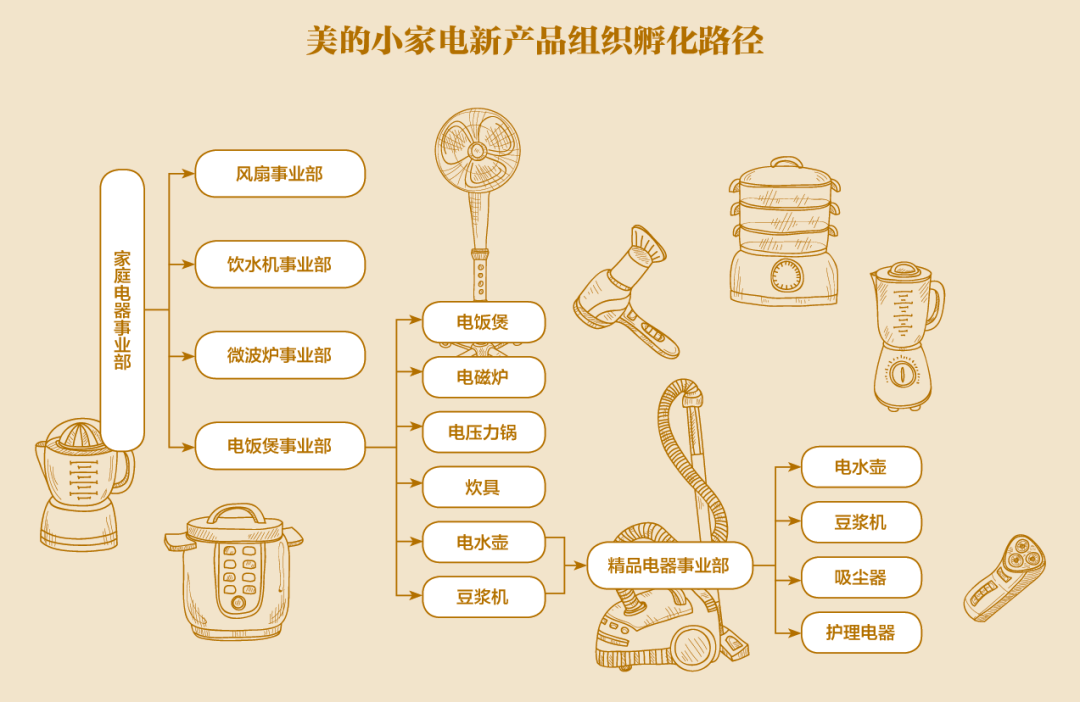 美的小家电新产品组织孵化路径

家庭电器事业部

风扇事业部

饮水机事业部

微波炉事业部

电饭煲事业部

电饭煲

电磁炉

电压力锅

炊具

电水壶

豆浆机

精品电器事业部

电水壶

豆浆机

吸尘器

护理电器