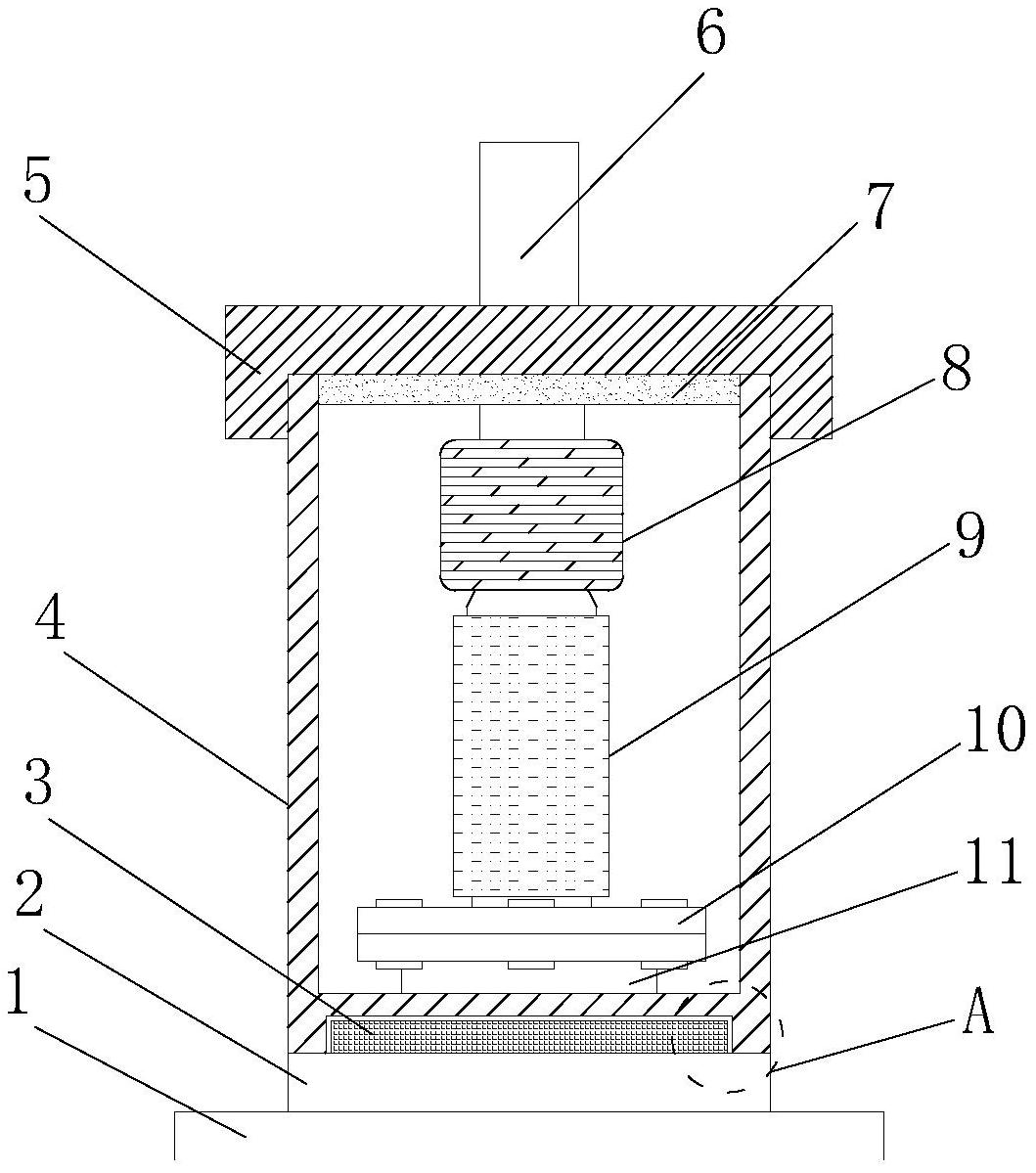 6
5
7
8
9
4
10
3
11
2
1
A