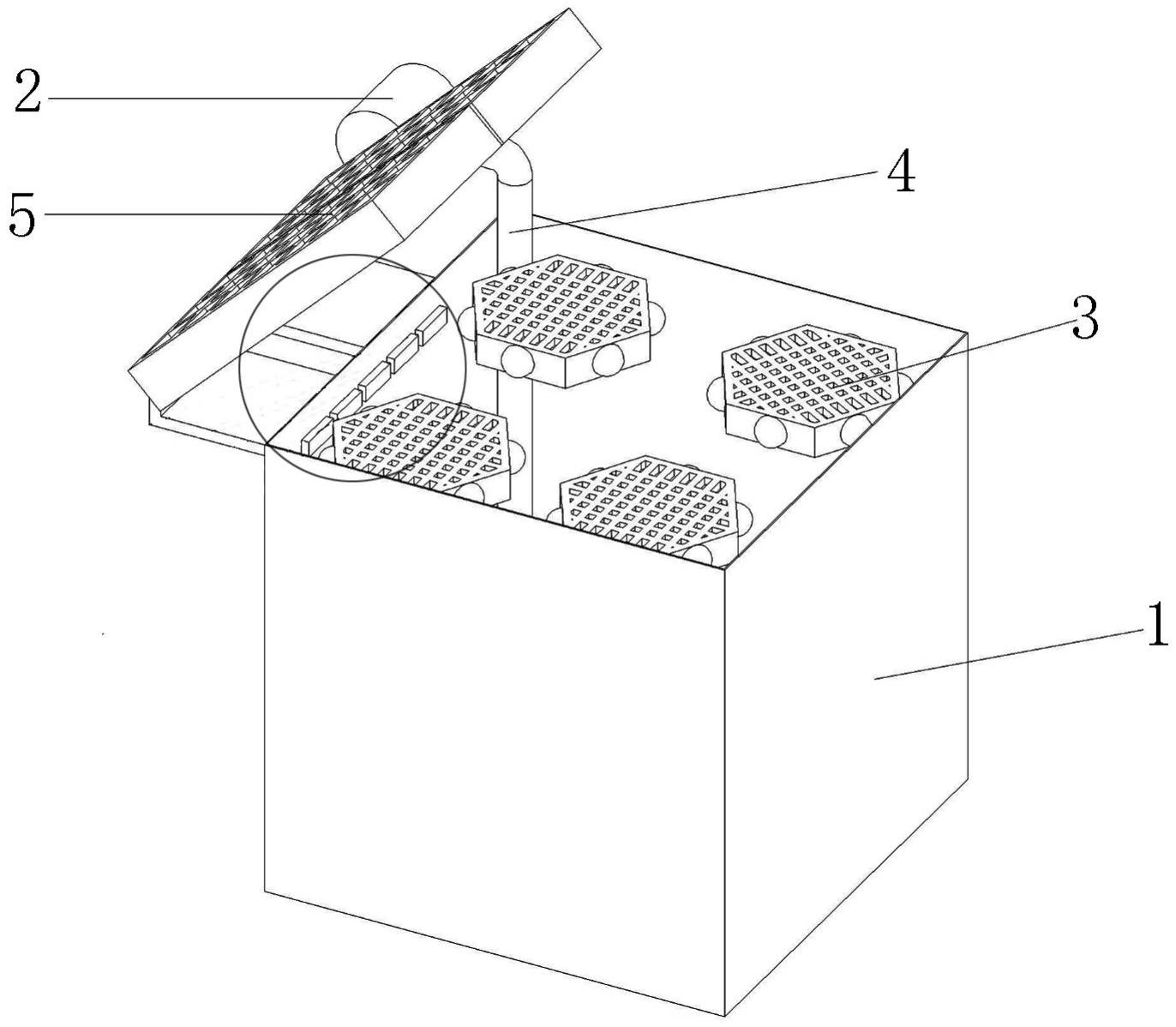 2
5
4
3
1