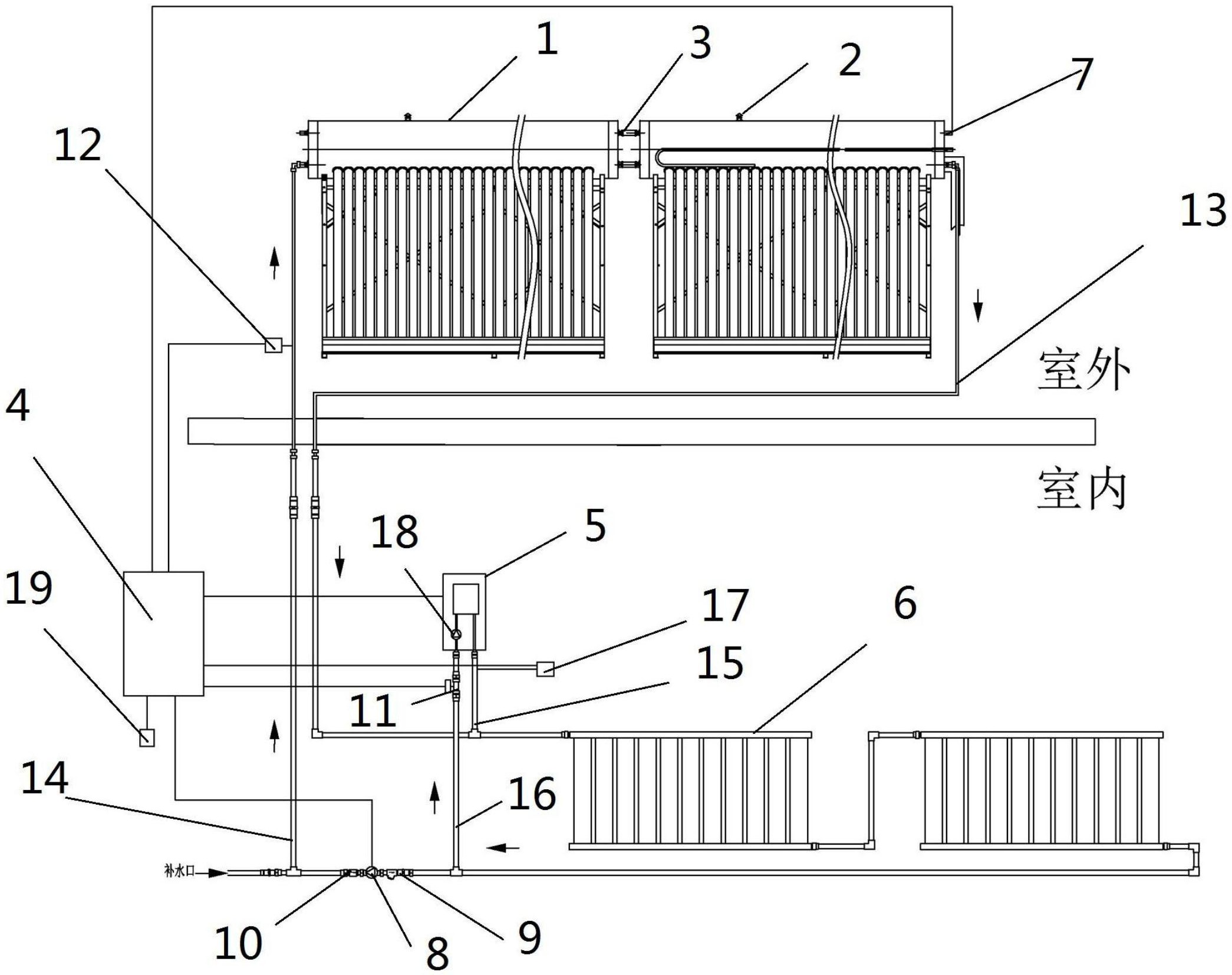 1
3
2
7
12
13
室外
4
室内
18
5
19
17
6
15
11
14
16
补水口
10
8
9