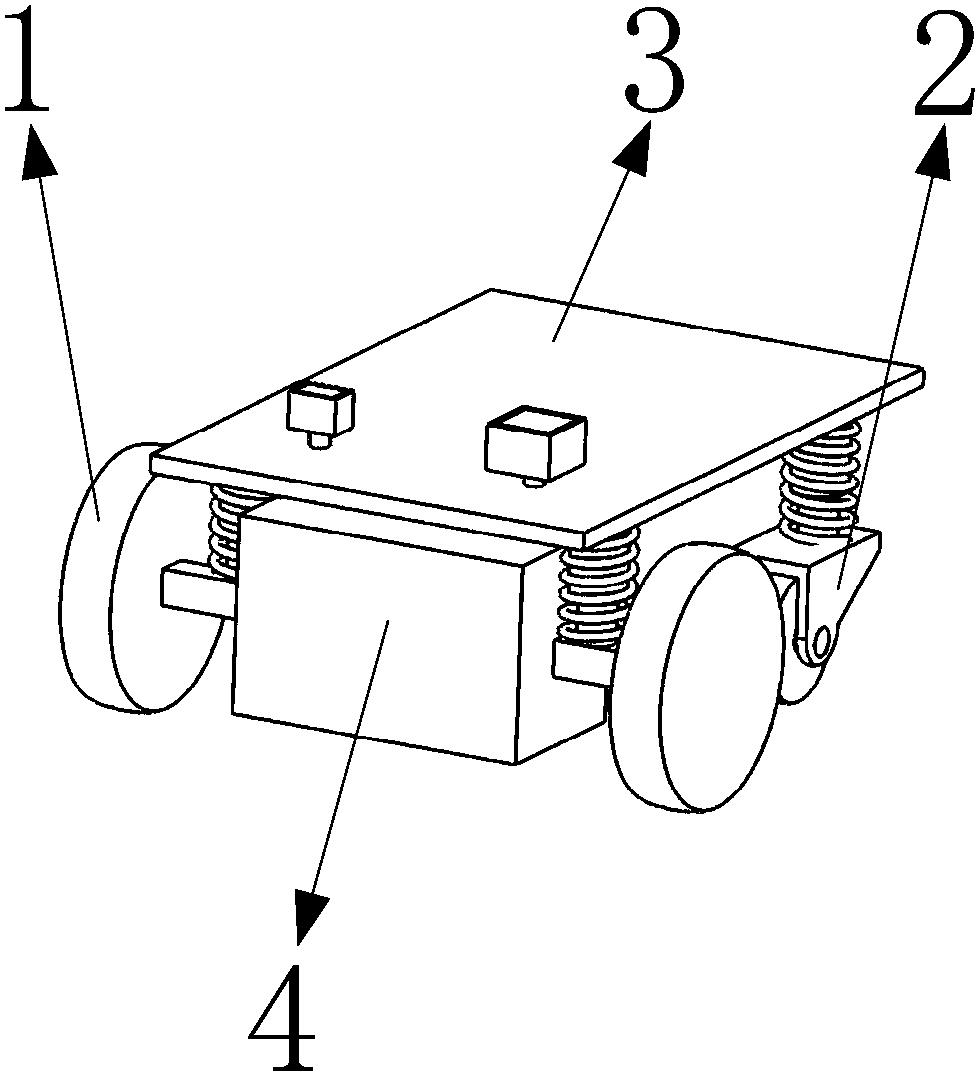 1
3
2
4