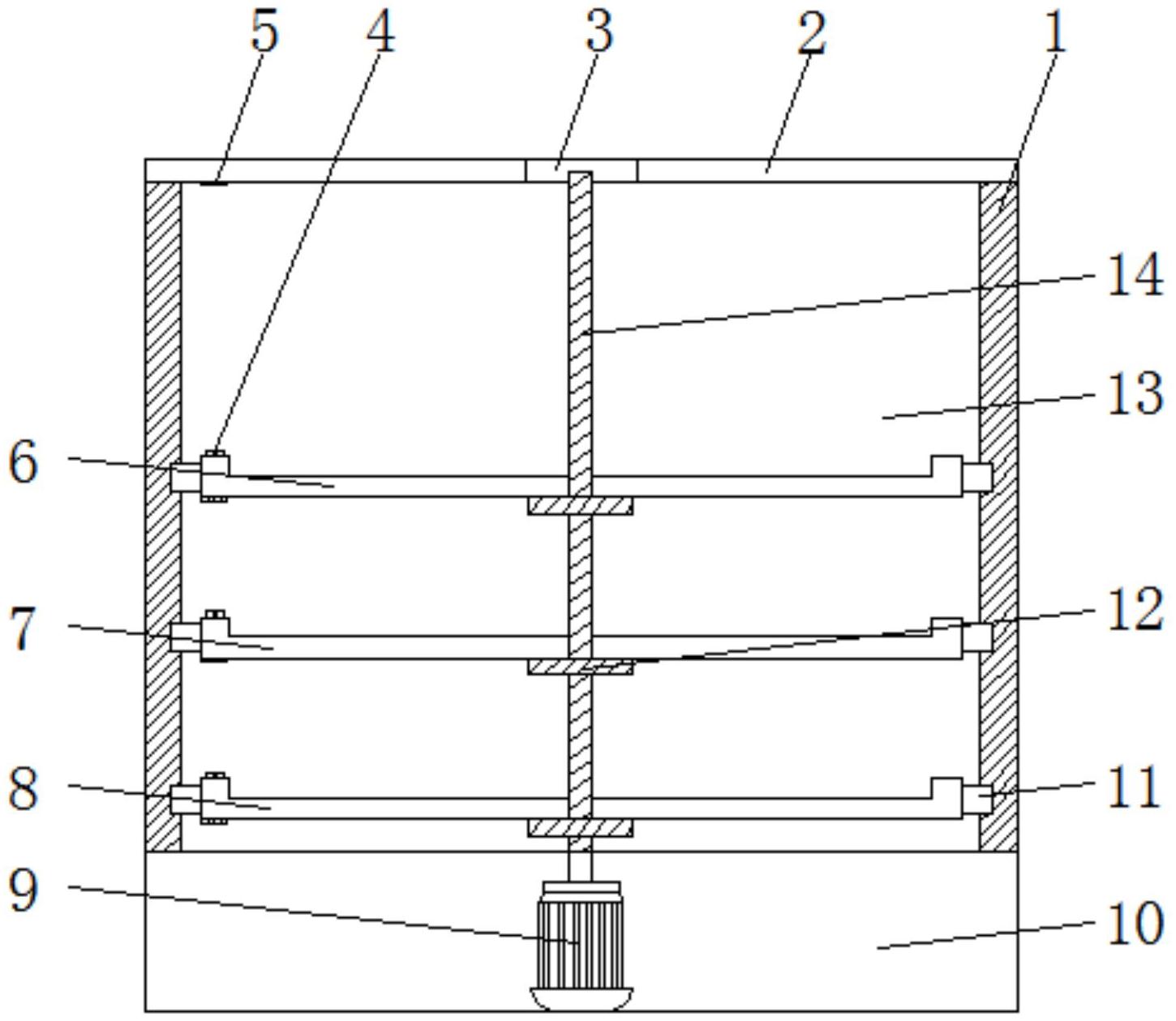 5 4 3 2 1
14
13
6
7
12
8
11
9
10