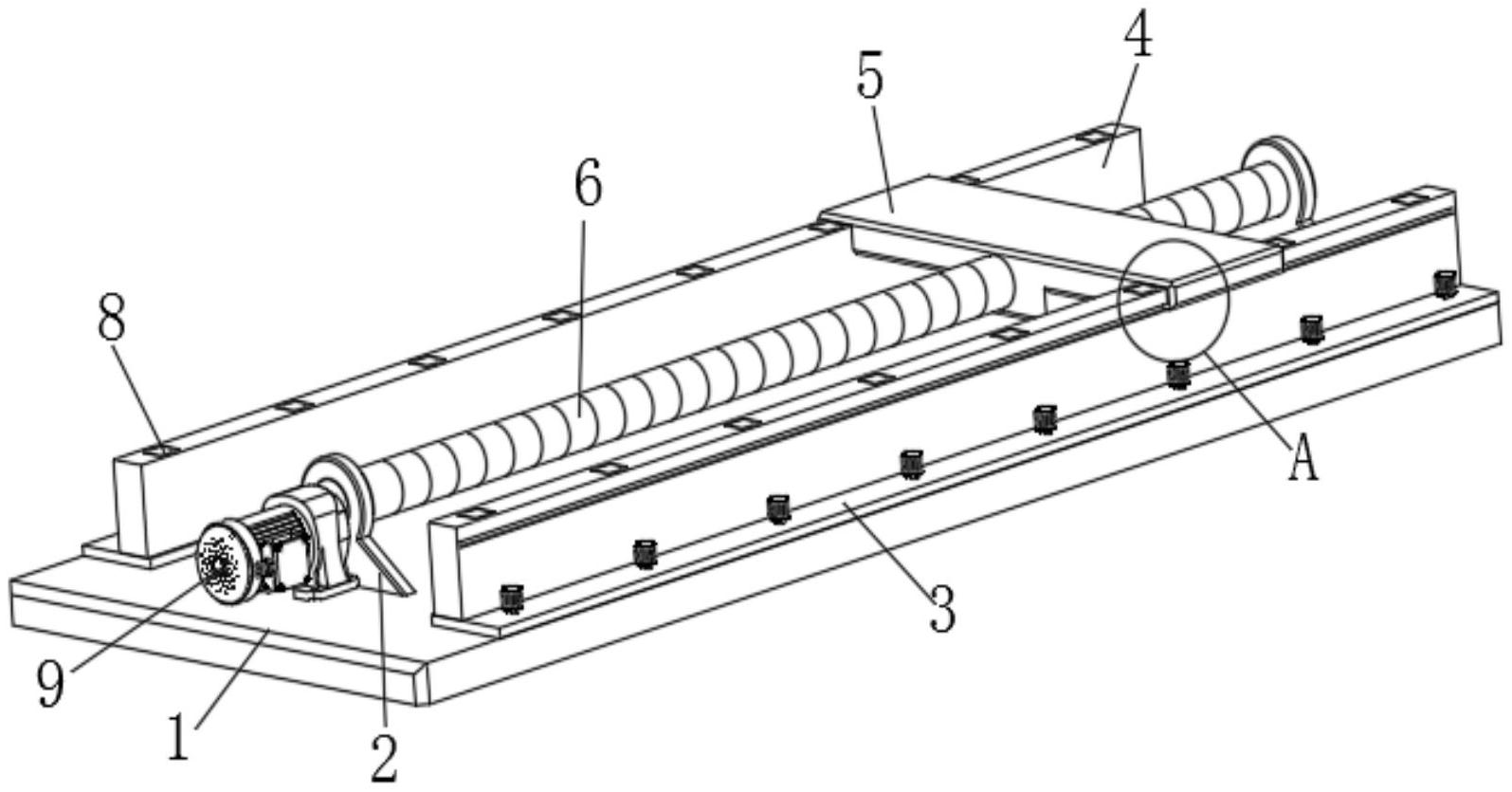 4
5
6
8
A
3
9
1
2