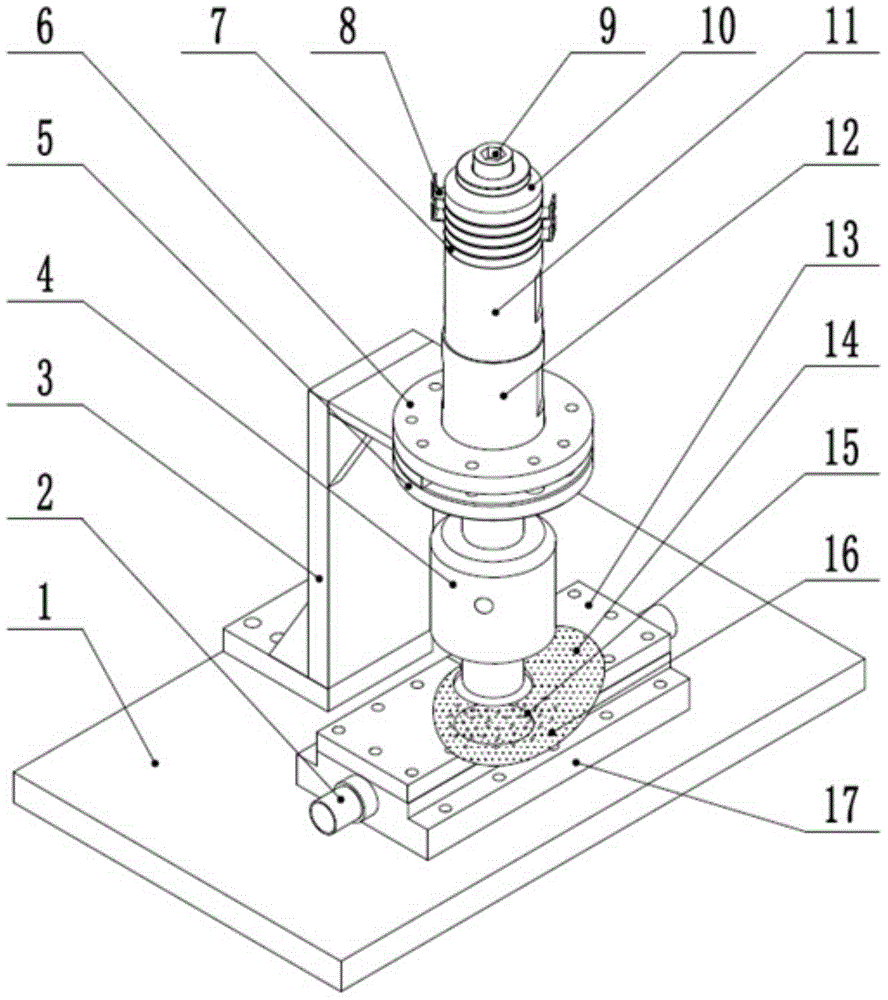 6
7
8
9
10
11
12
13
14
15
16
17
5
4
3
2
1