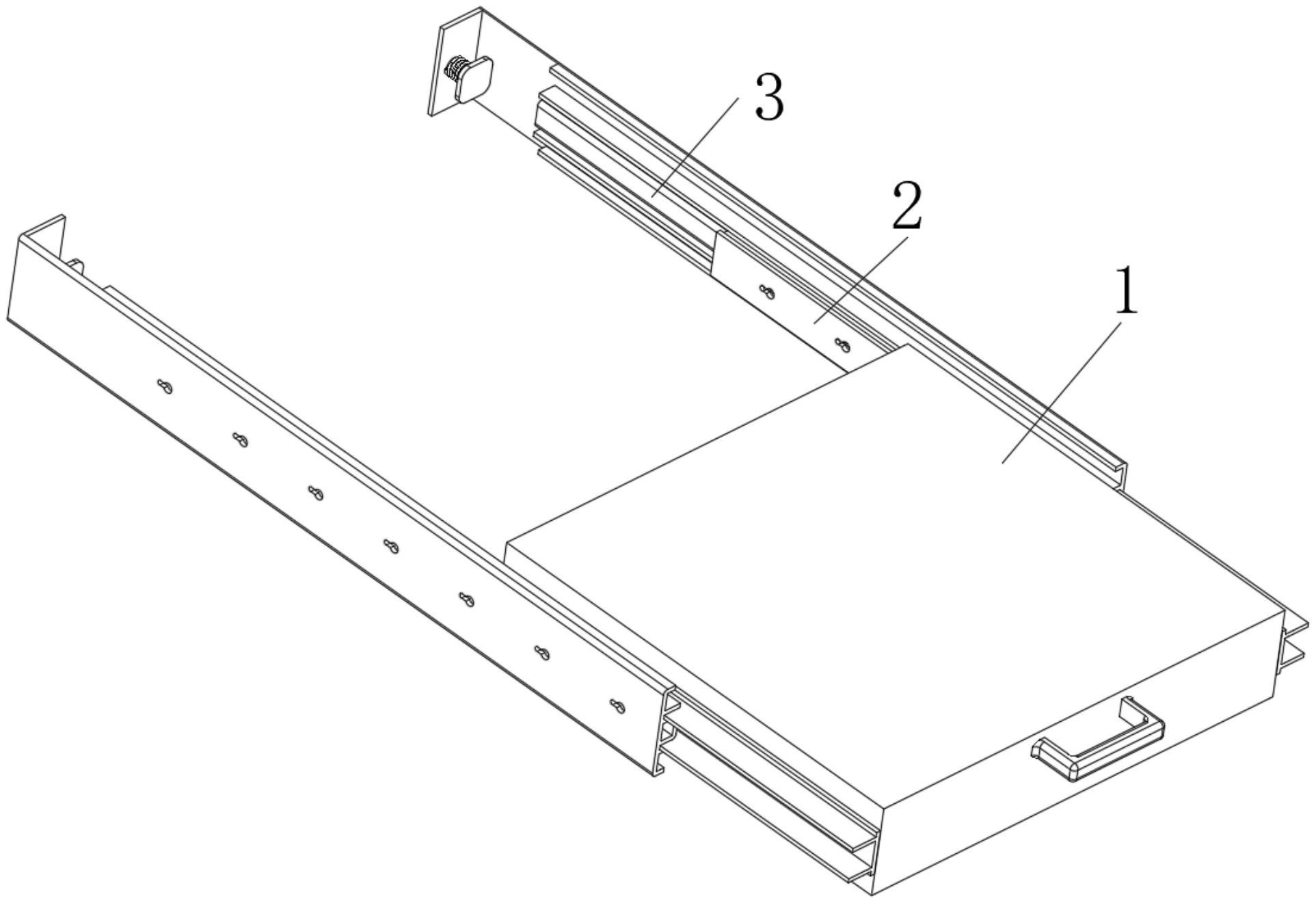 3
2
1