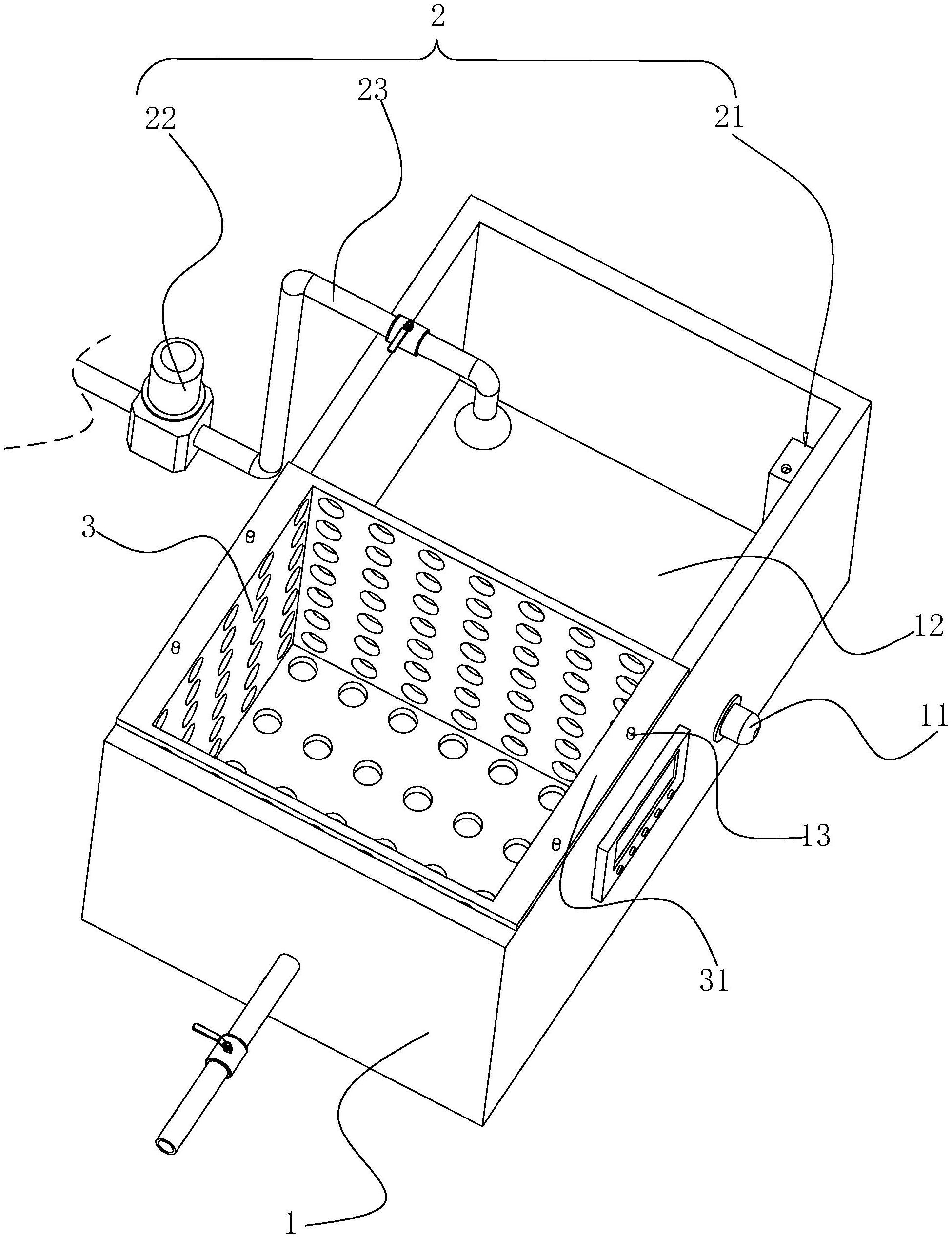 2

22

23

21

3

12

11

13

31

1