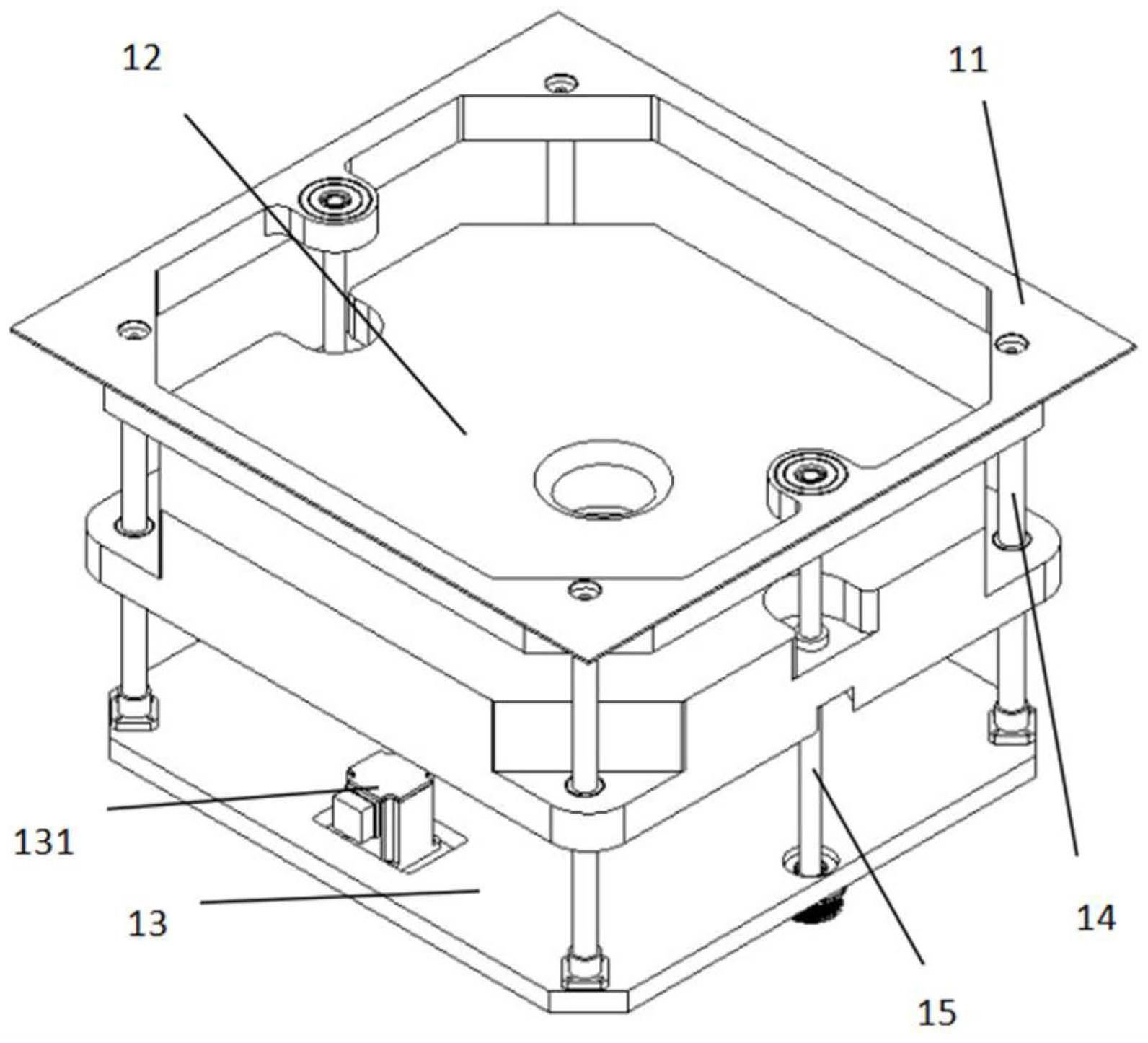 12
11
131
13
14
15