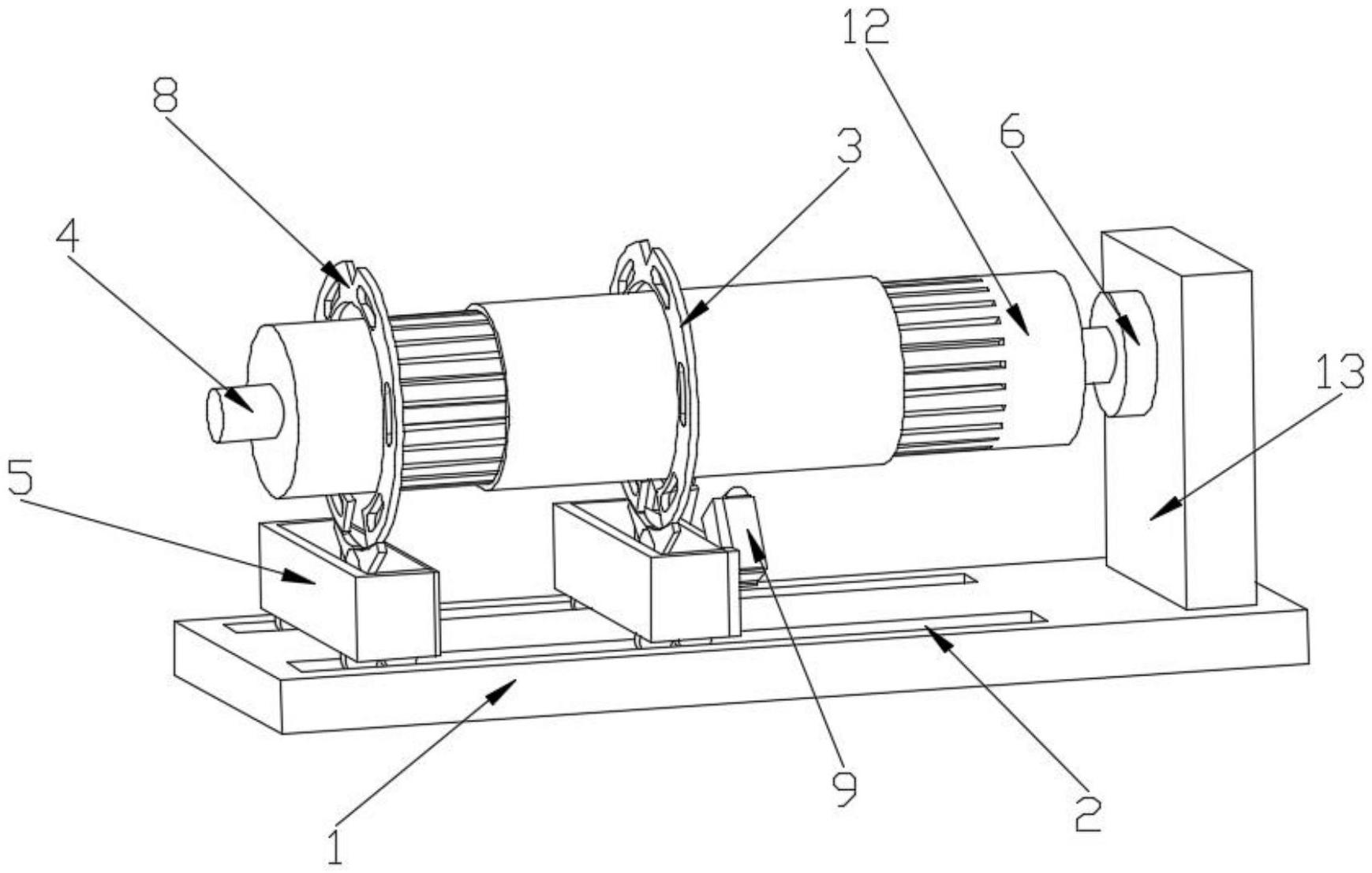 12
8
3
6
4
13
5
9
2
1