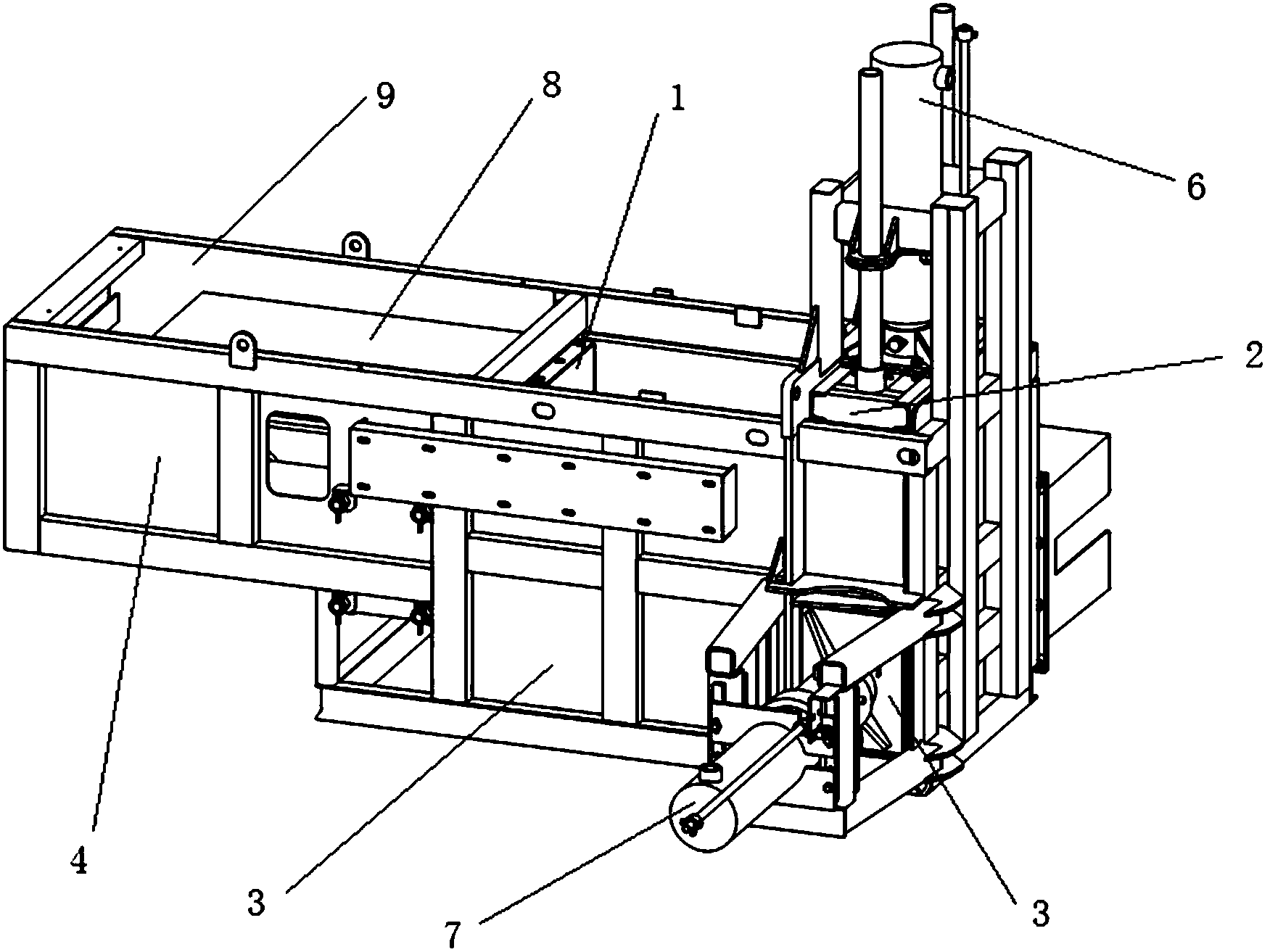 9
8
1
6
2
4
3
7
3