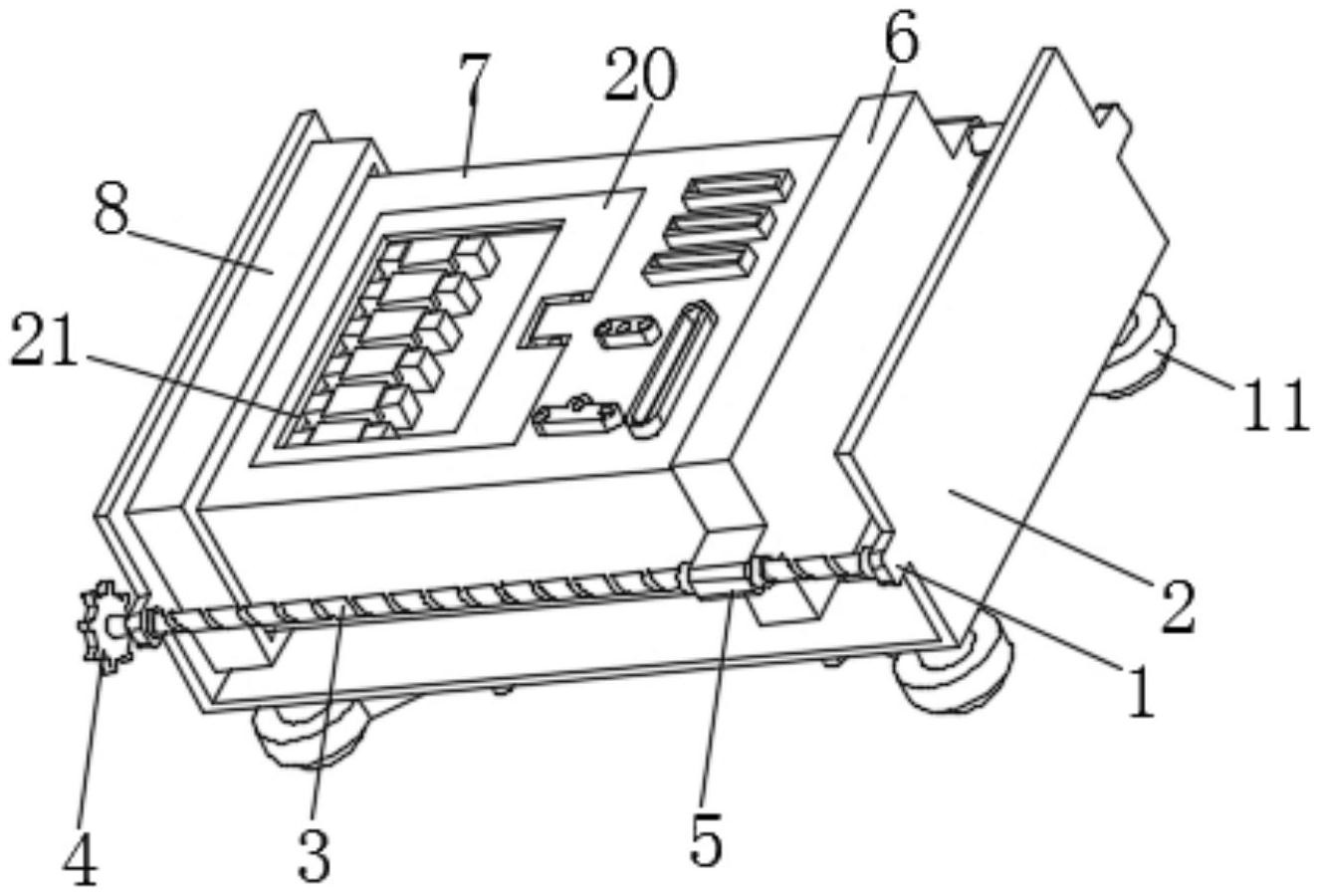 7
20
6
8
21
11
2
1
4
3
5