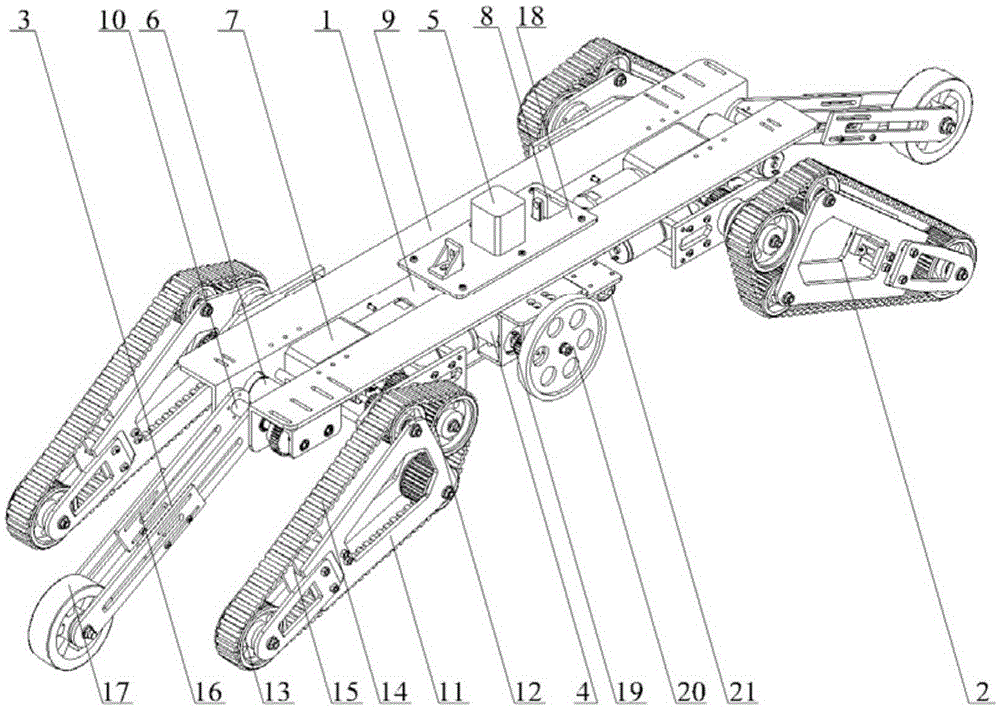 3 10 6 7 1 9 5 8 18

17 16 13 15 14 11 12 4 19 20 21 2