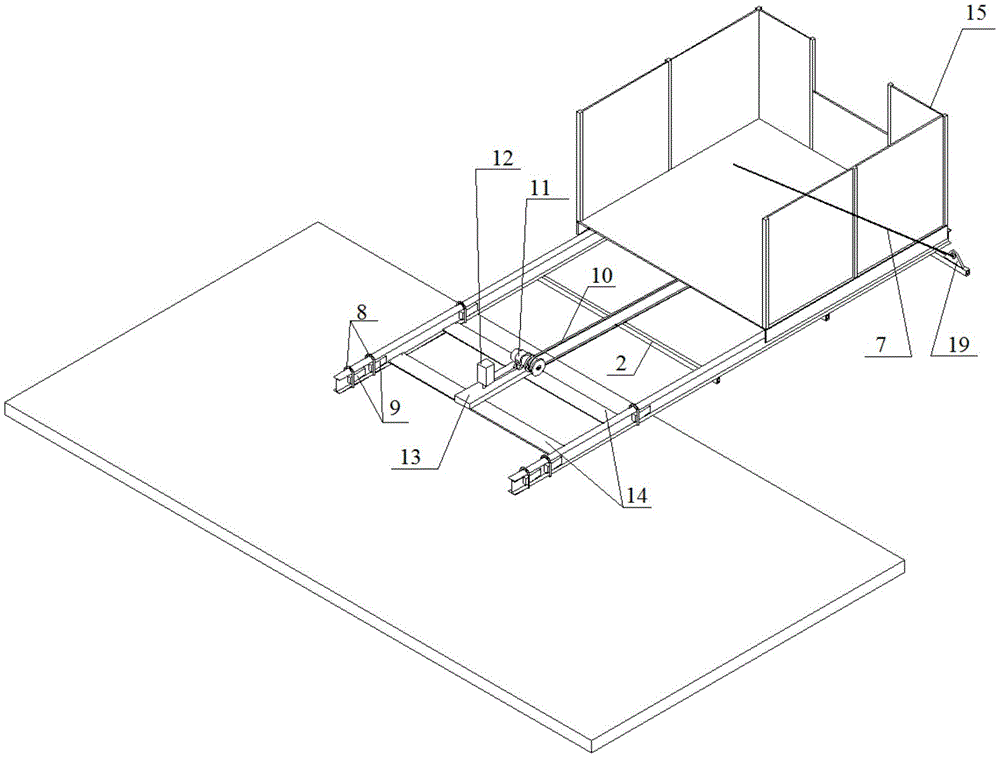 15
12
11
10
8
2
7
19
9
13
14