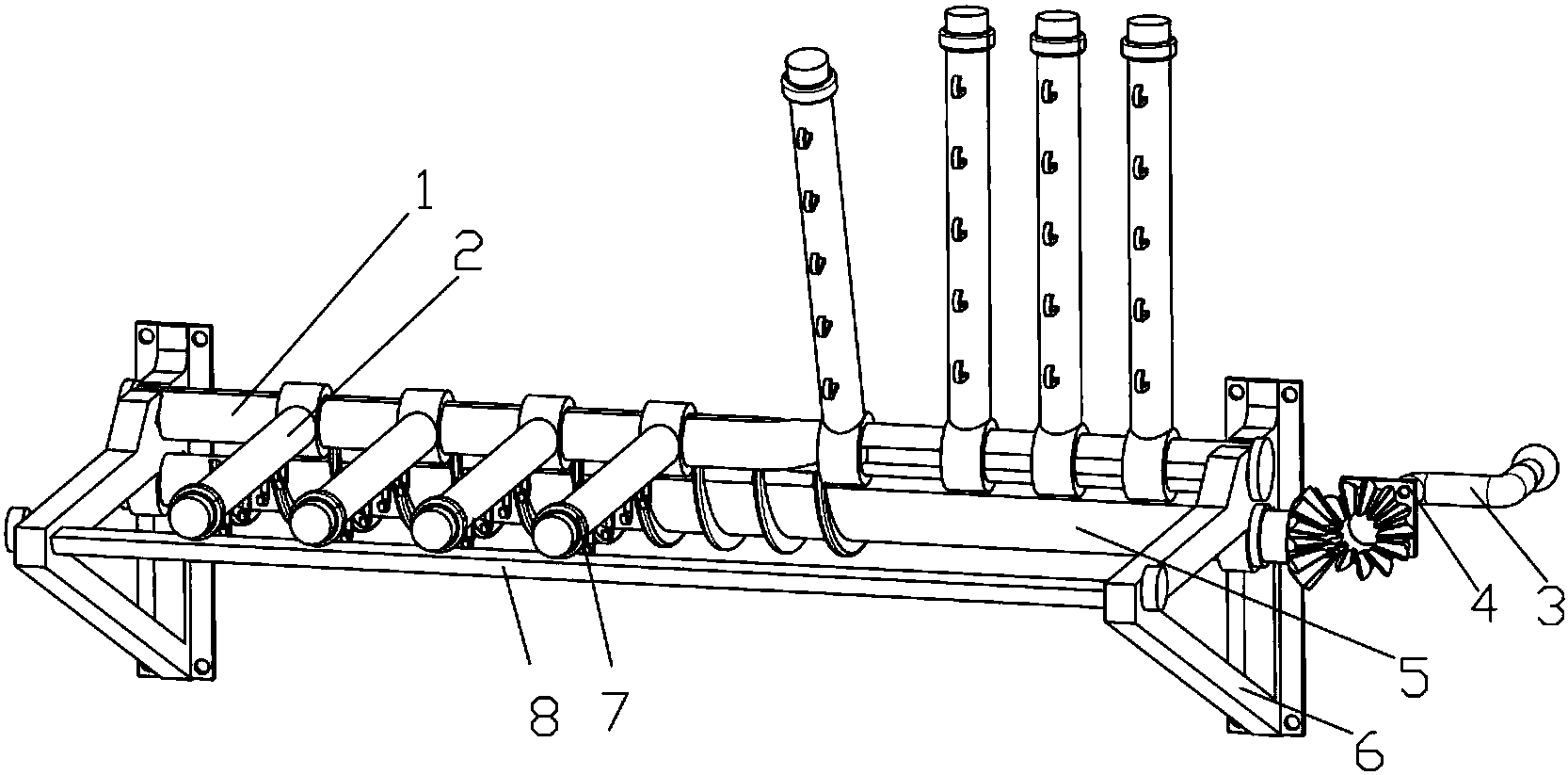 1
2
4 3
5
8 7
6