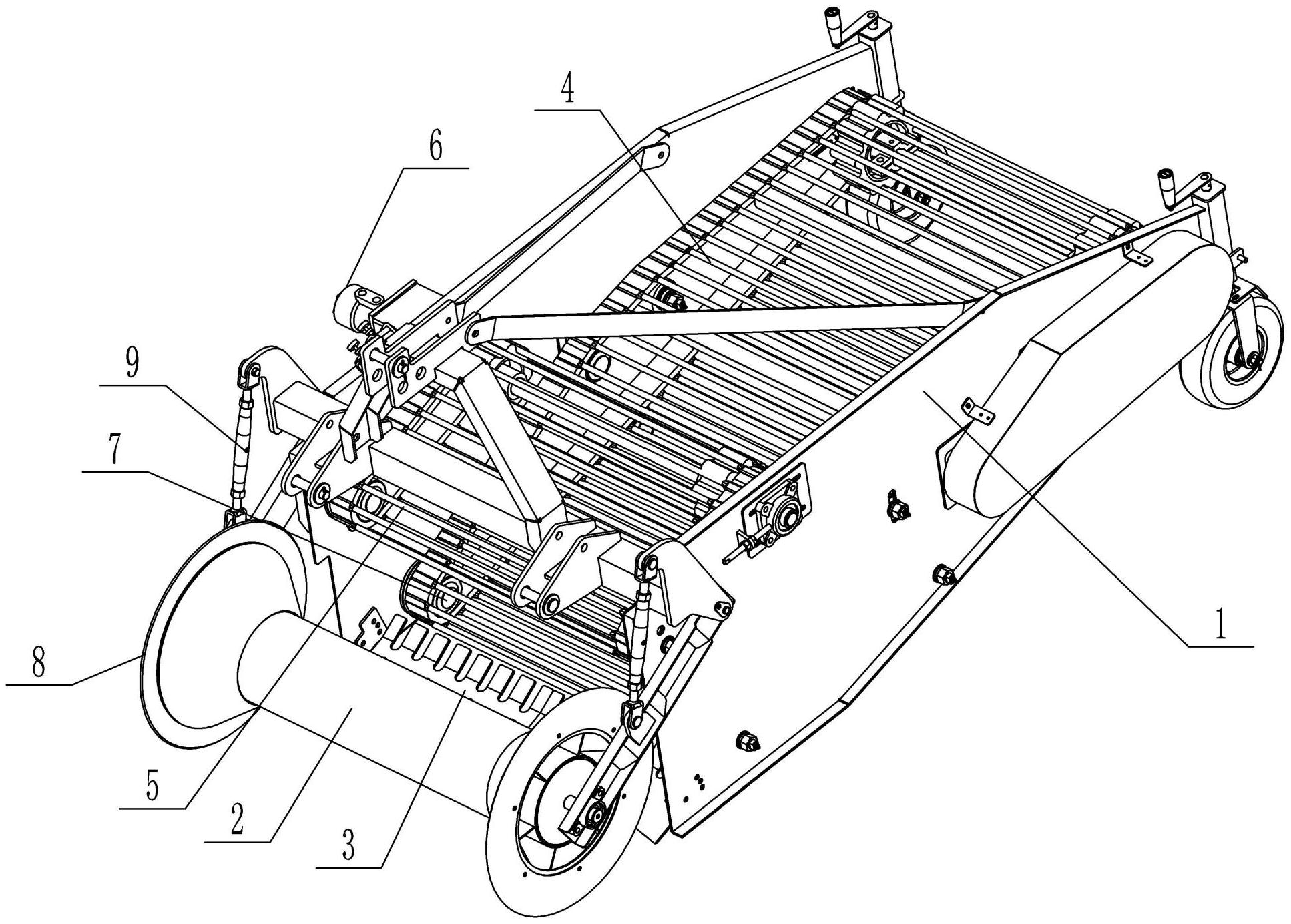 4
6
9
7
1
8
5
2
3