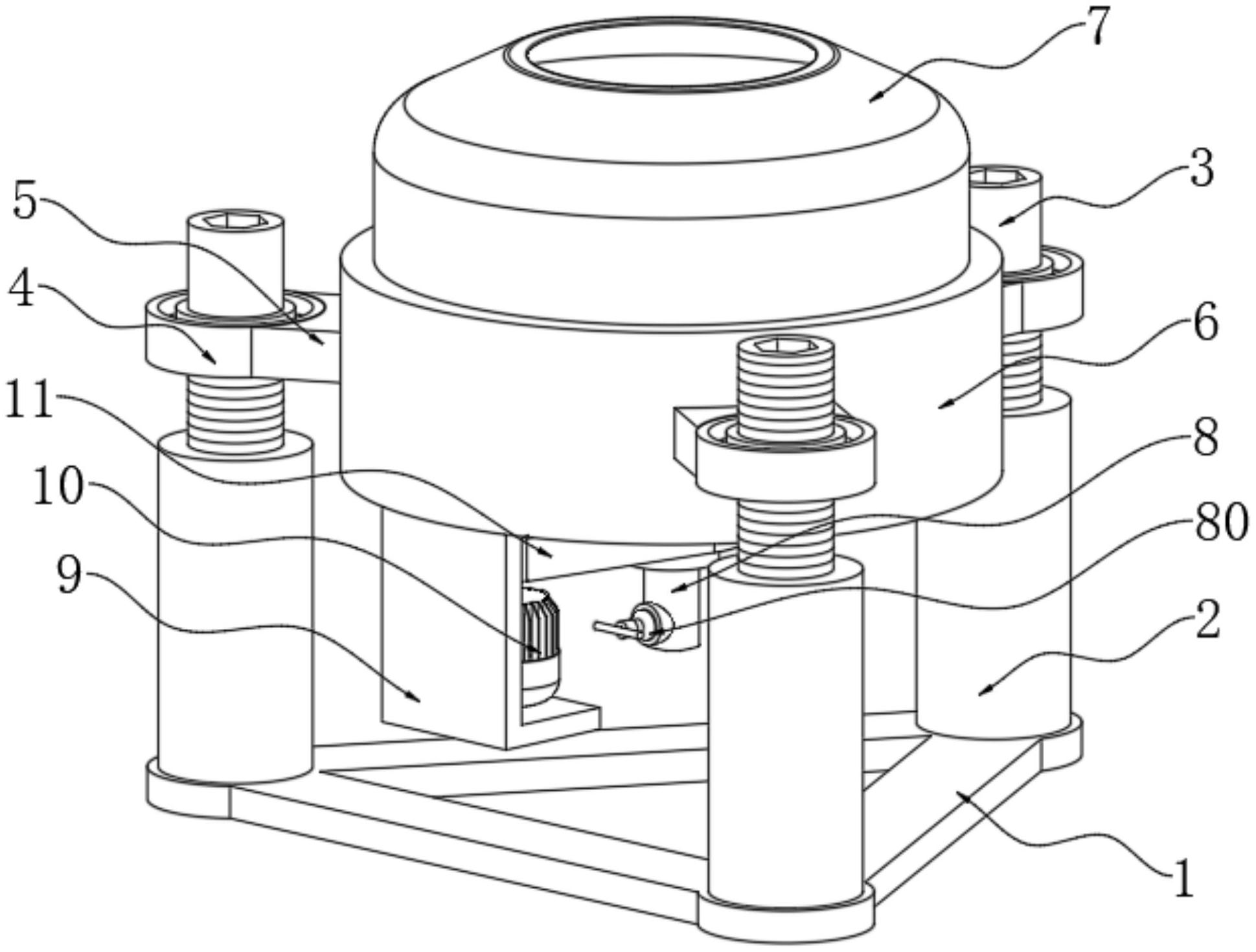 7
3
5
4
6
11
8
10
80
9
2
1