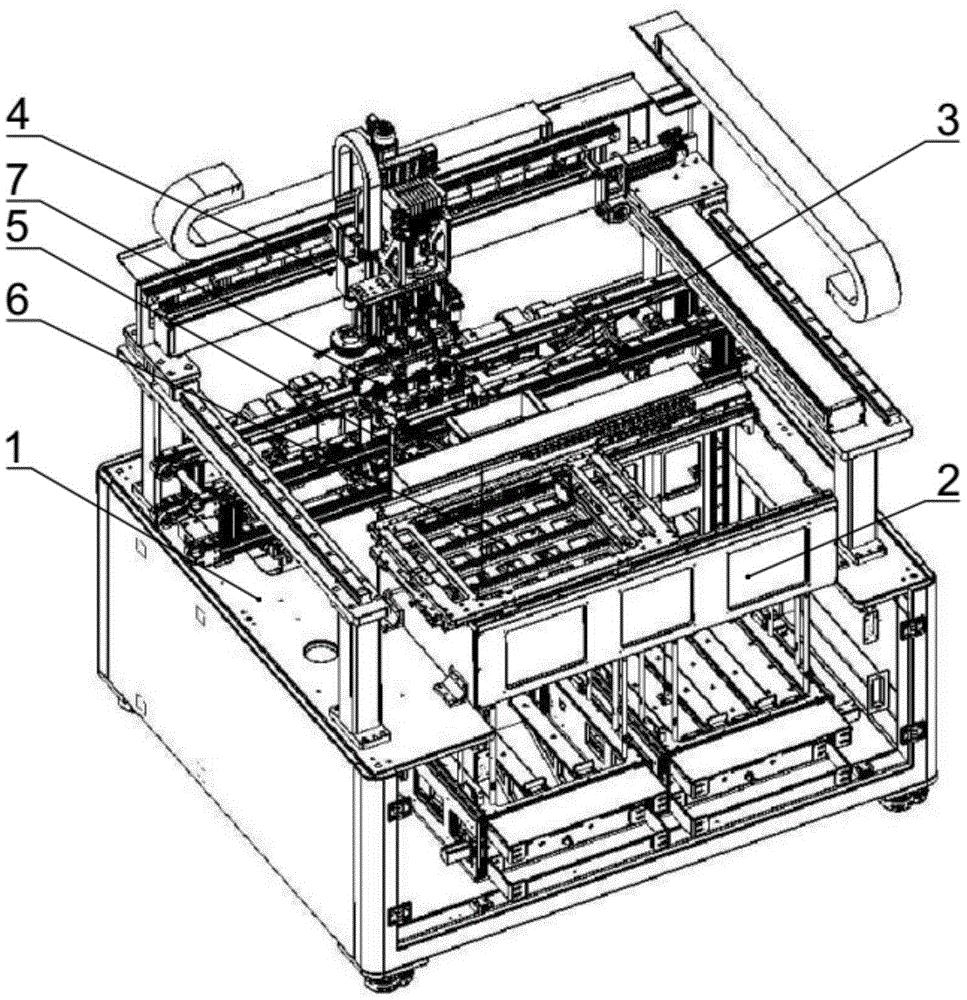 4
7
5
6
1
3
2