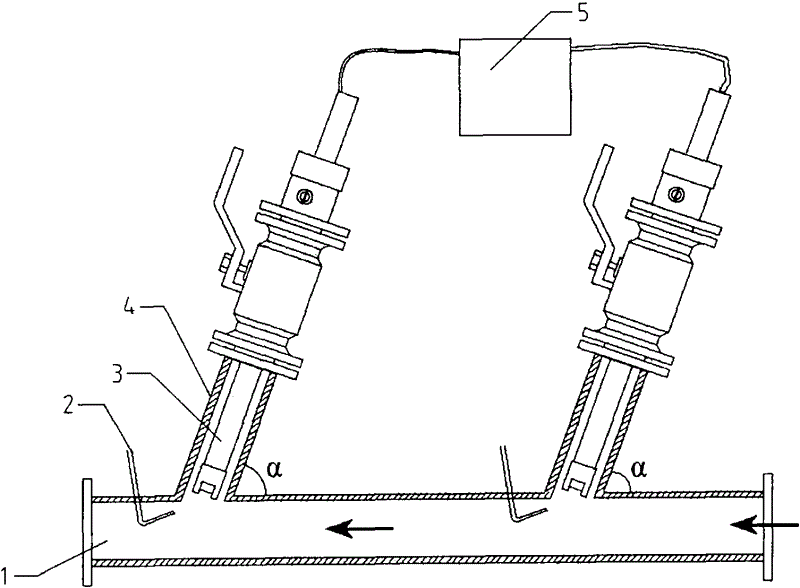 5
4
3
2
α
α
1