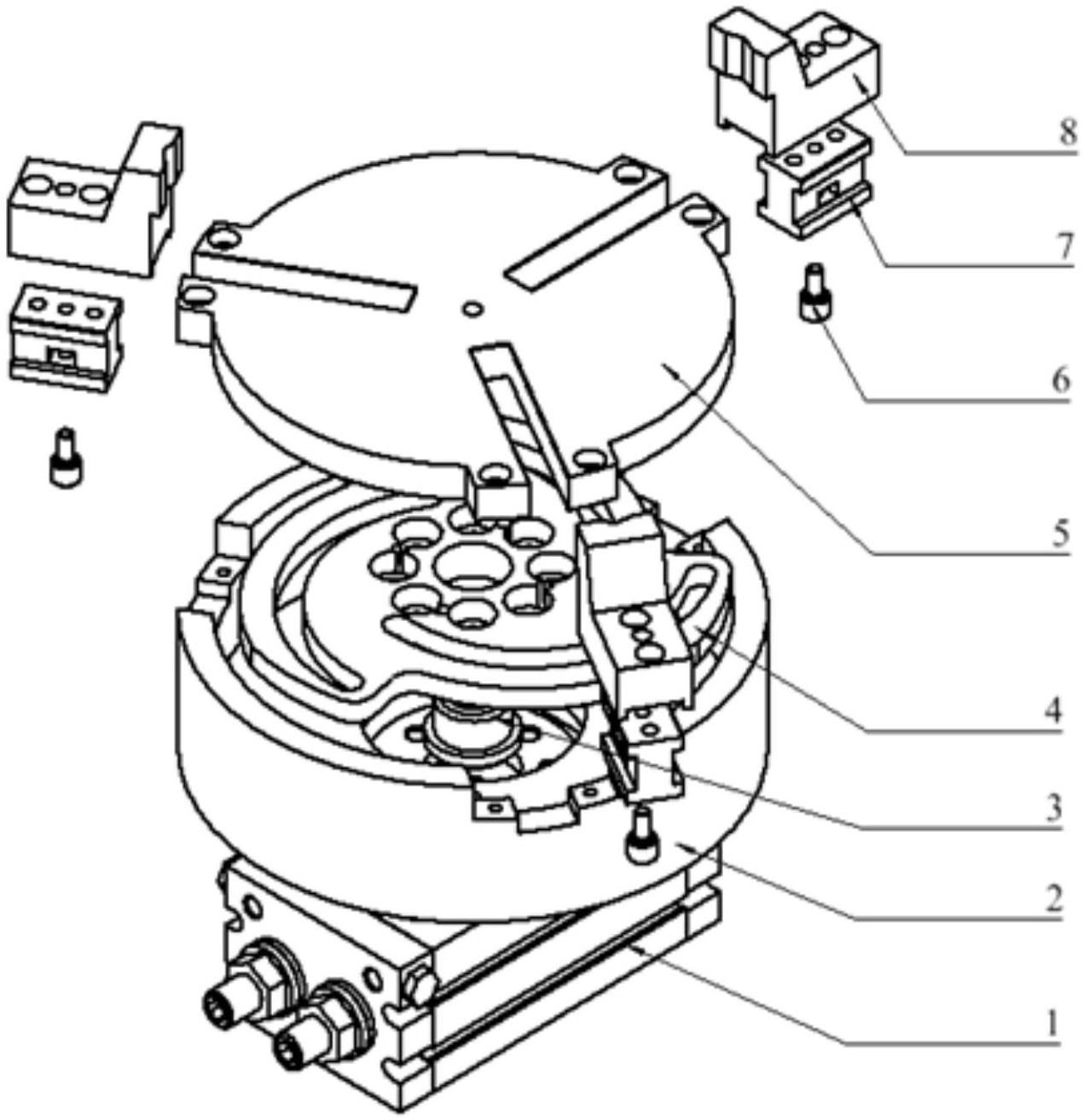 8
7
6
5
4
3
2
1