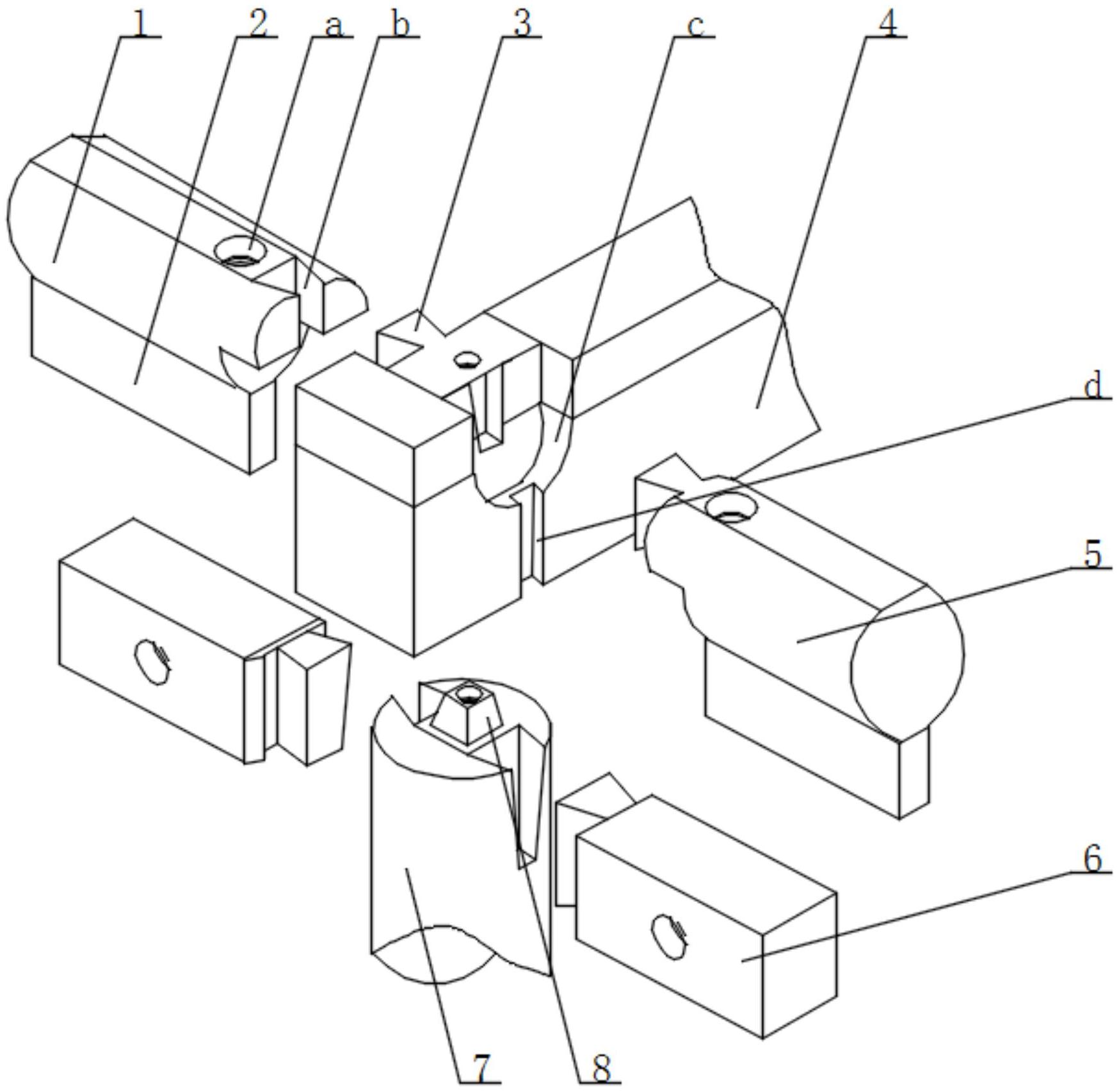 1
2
a
b
3
c
4
d
5
6
7
8