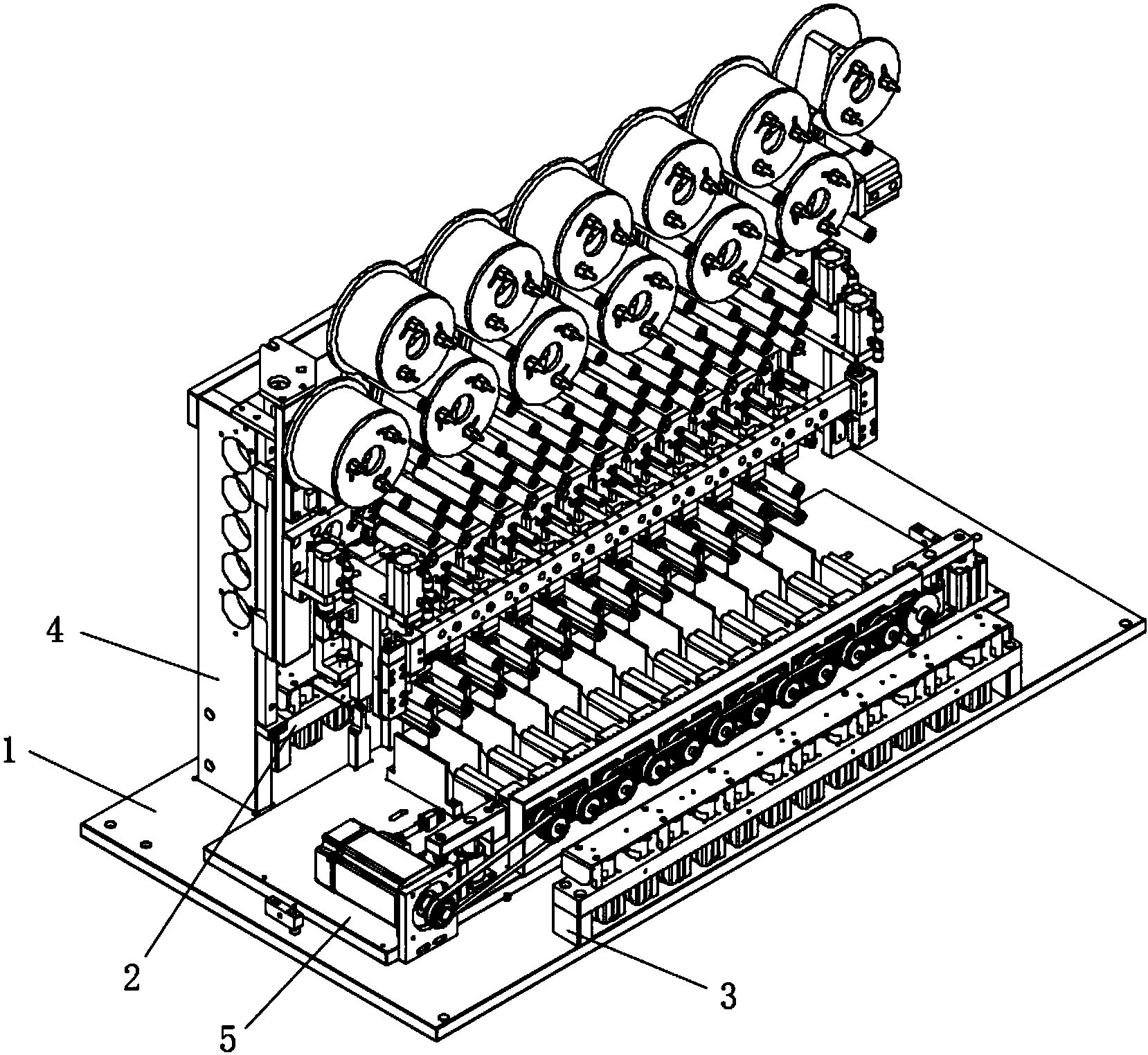 4

1

2

5

3