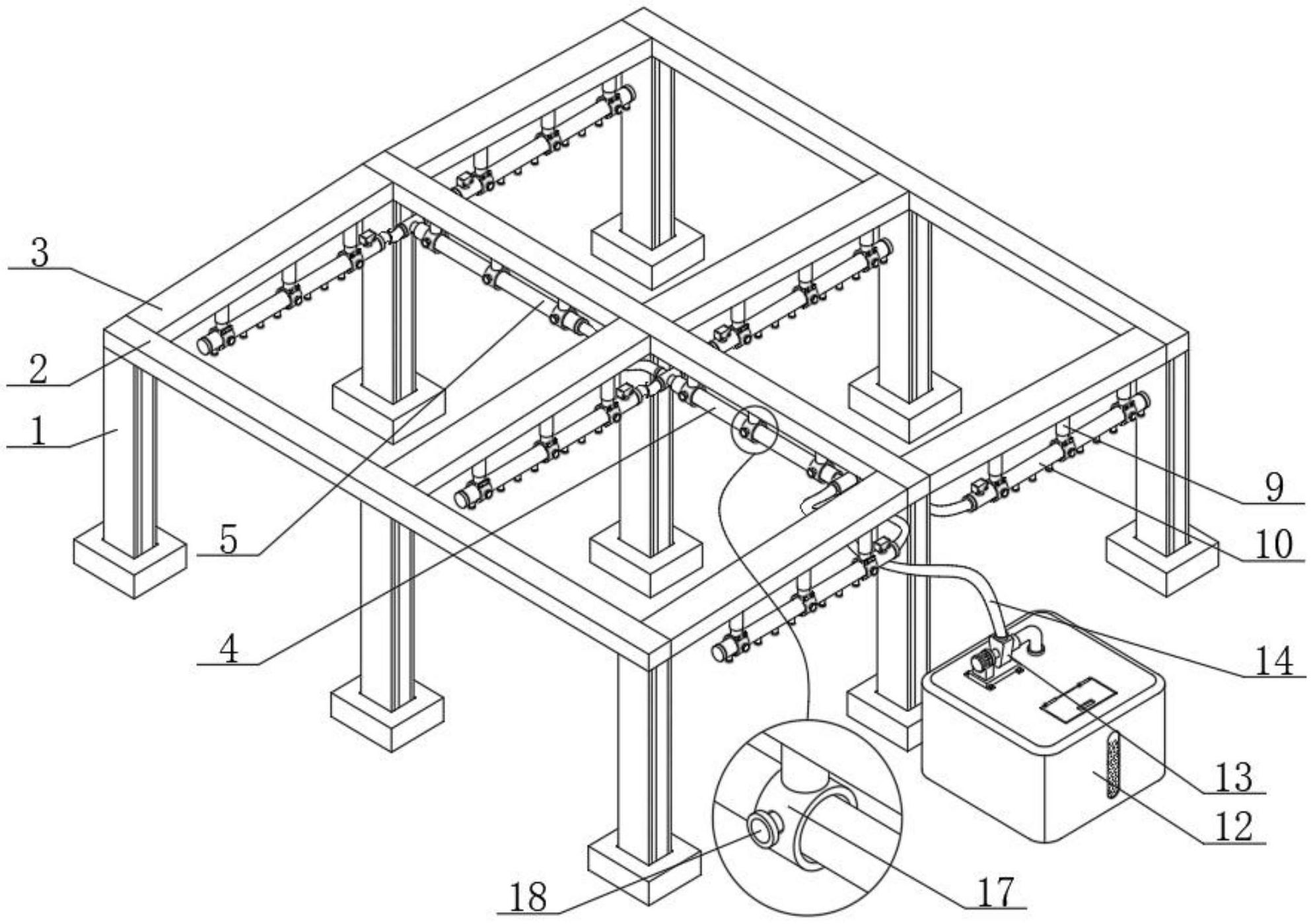 3
2
1
5
4
9
10
14
13
12
18
17