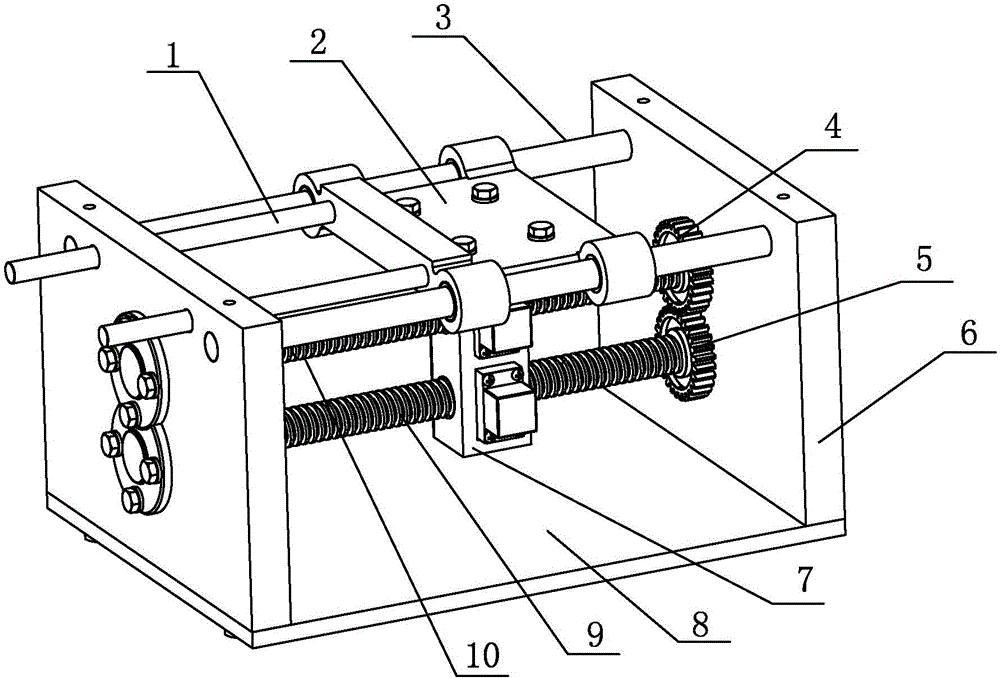 1
2
3
4
5
6
7
8
9
10