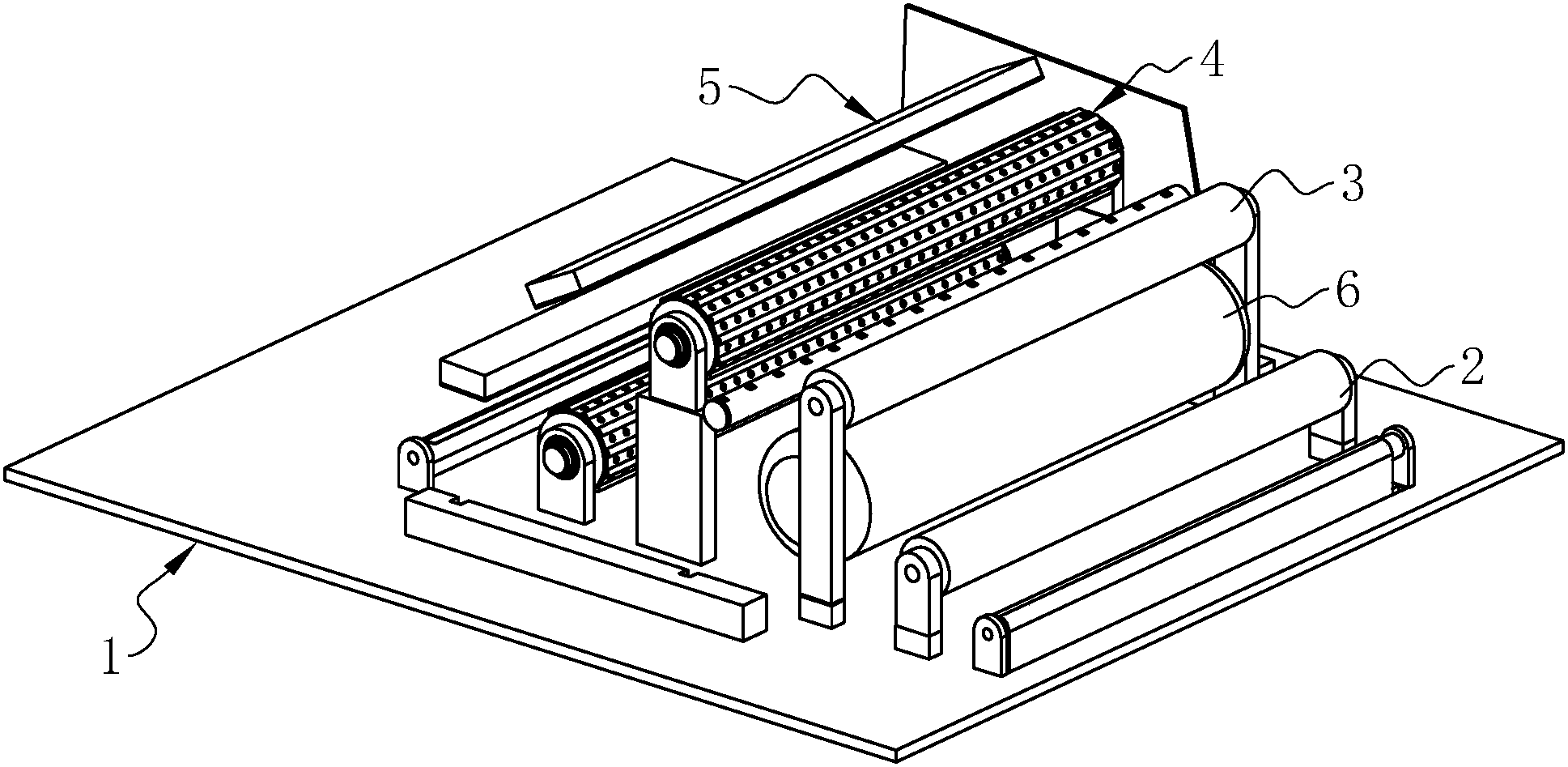 5
4
3
6
2
1