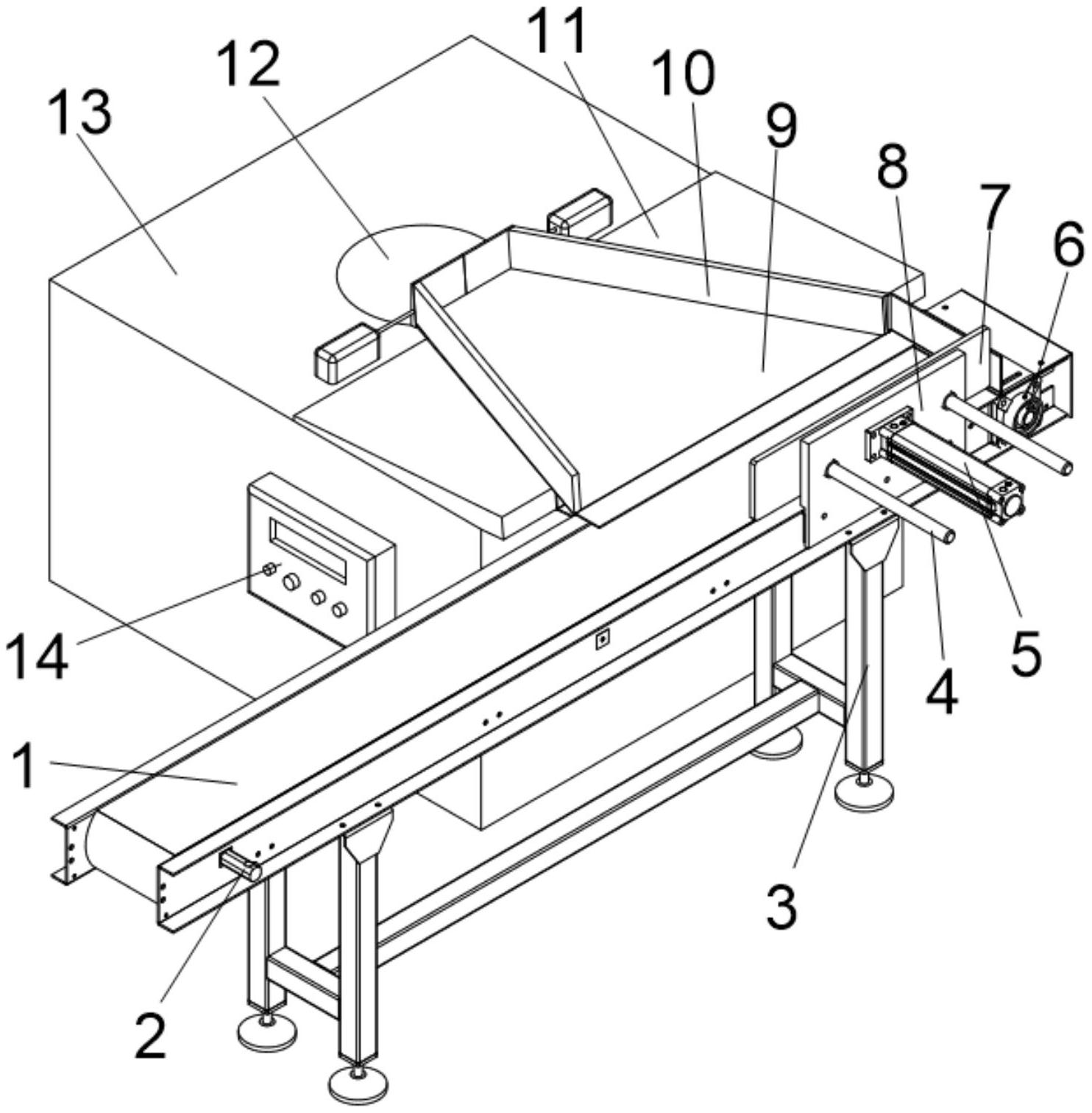 11
12
10
13
9
8
7
6
14
5
4
1
3
2