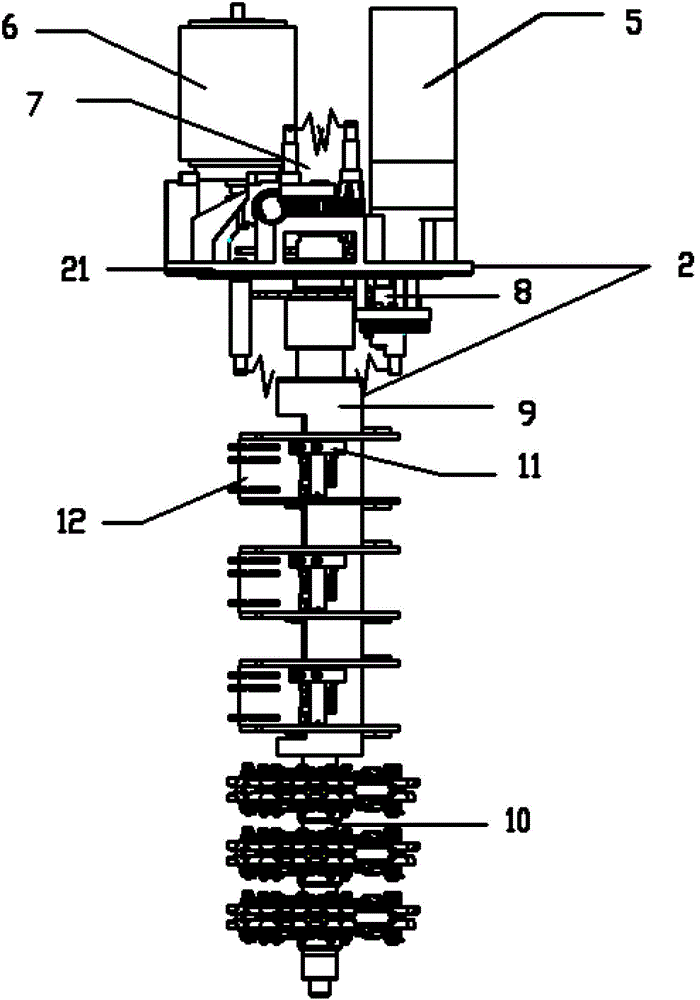 6
5
7
21
2
8
9
11
12
10